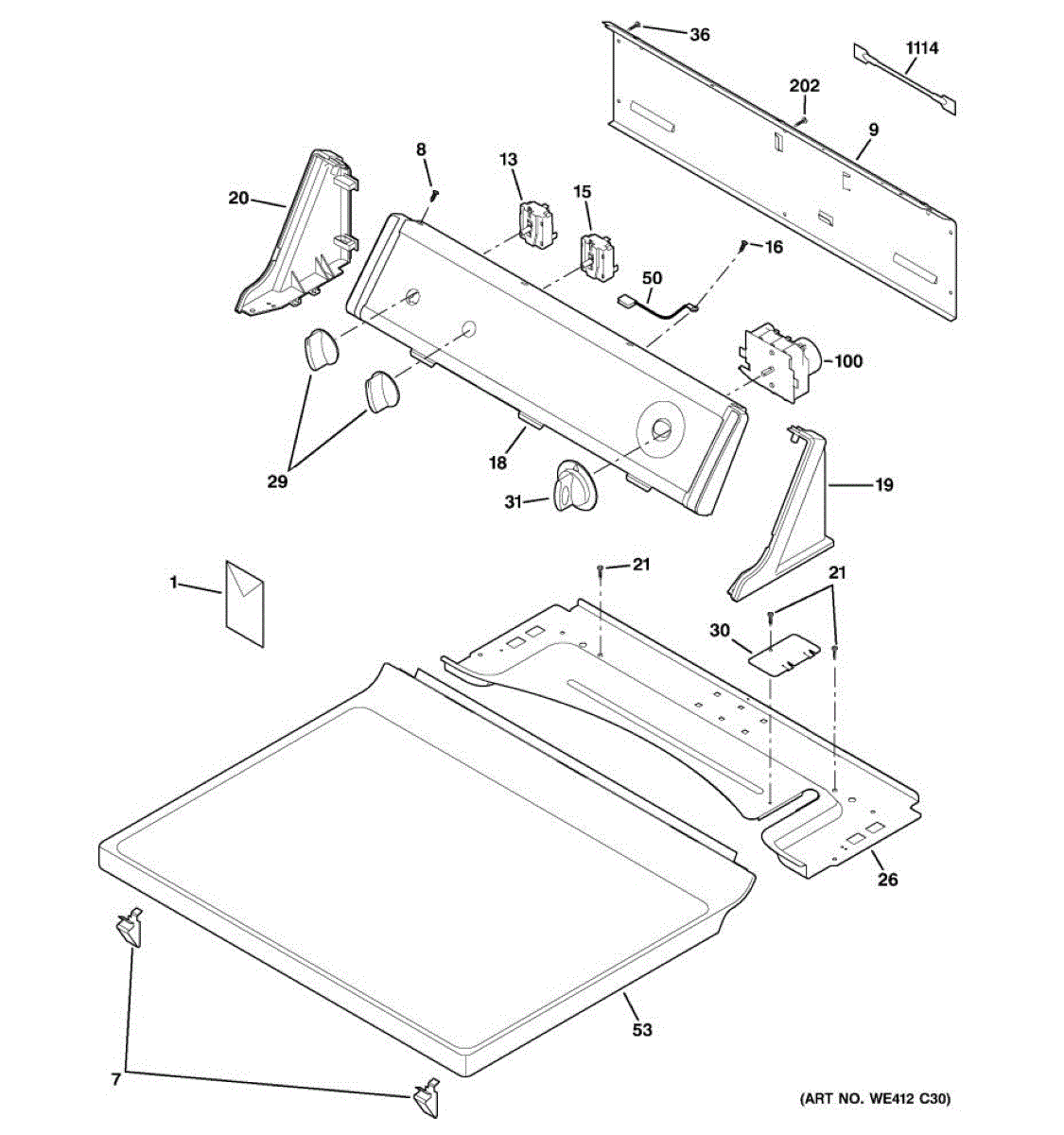 36
1114
202
9
8
13
15
20
16
50
100
29
18
31
19
1
21
21
30
26
53
7
(ART NO. WE412 C30)