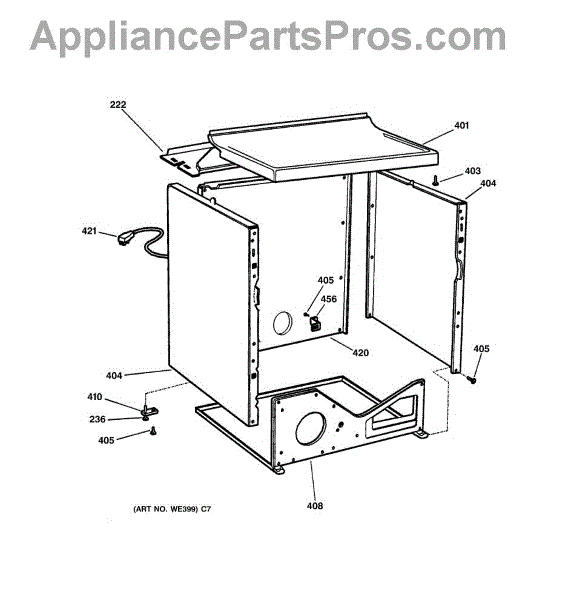 AppliancePartsPros.com

222
401
403
404
421
405
456
420
405
404
410
236
405
408

(ART NO. WE399) C7