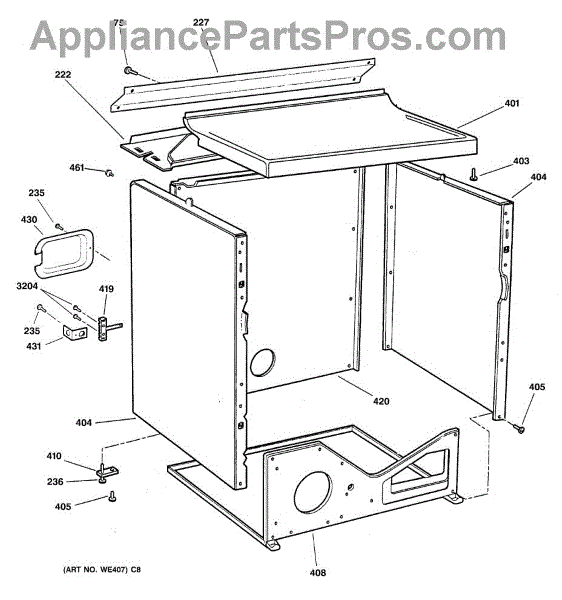 AppliancePartsPros.com

75
227
222
401
461
403
404
235
430
3204
419
235
431
420
405
404
410
236
405
408

(ART NO. WE407) C8