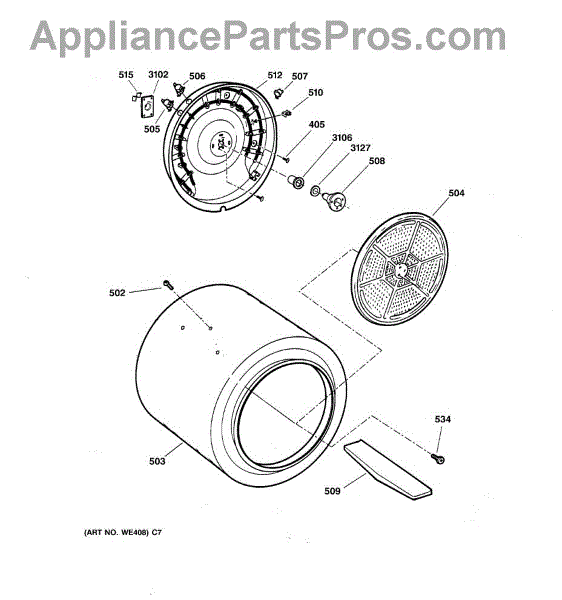 AppliancePartsPros.com

515
3102
506
512
507
510
505
405
3106
3127
508
504
502
503
534
509

(ART NO. WE408) C7