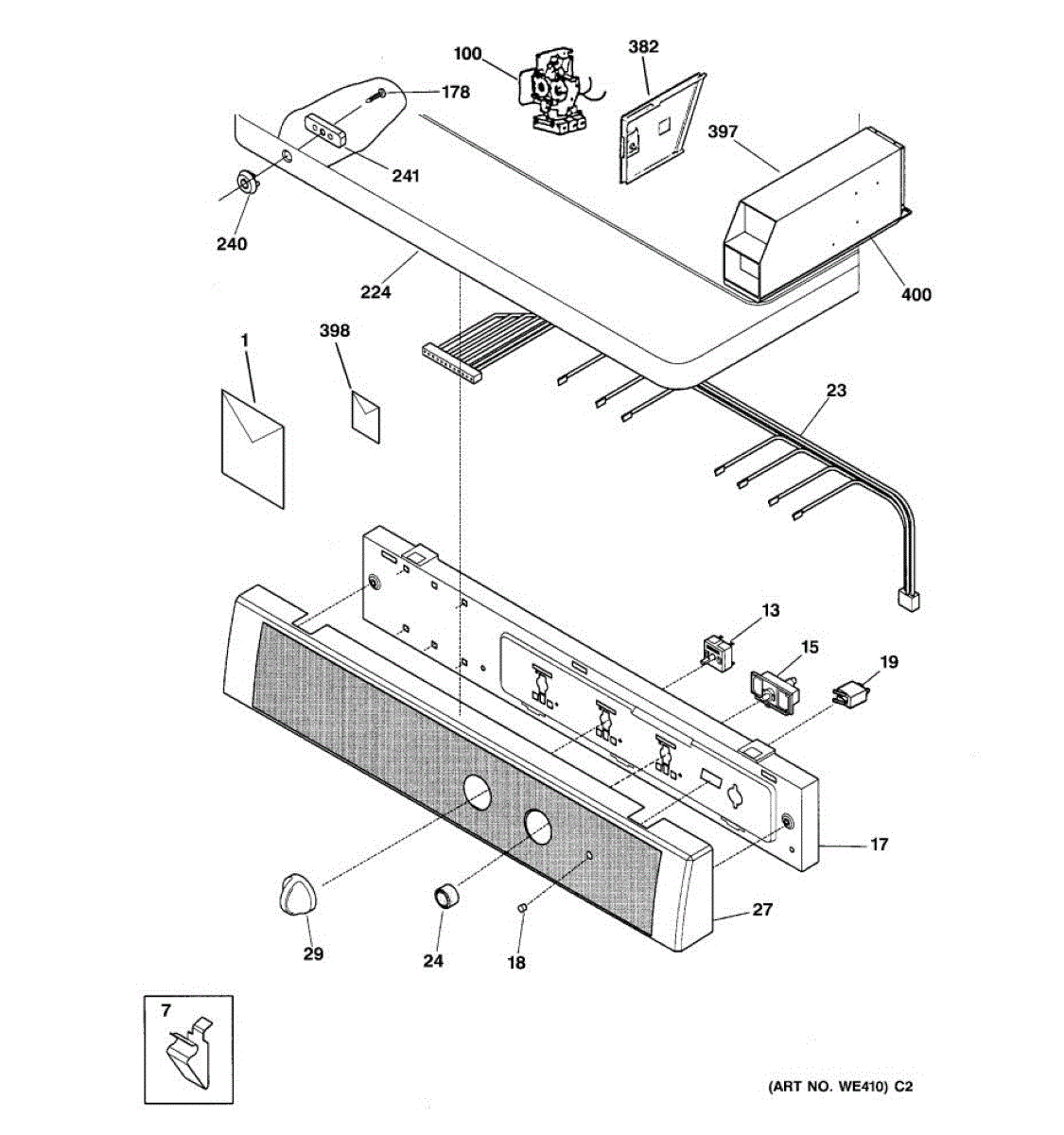 100
382
178
397
241
240
224
400
1
398
23
13
15
19
17
27
29
24
18
7
(ART NO. WE410) C2