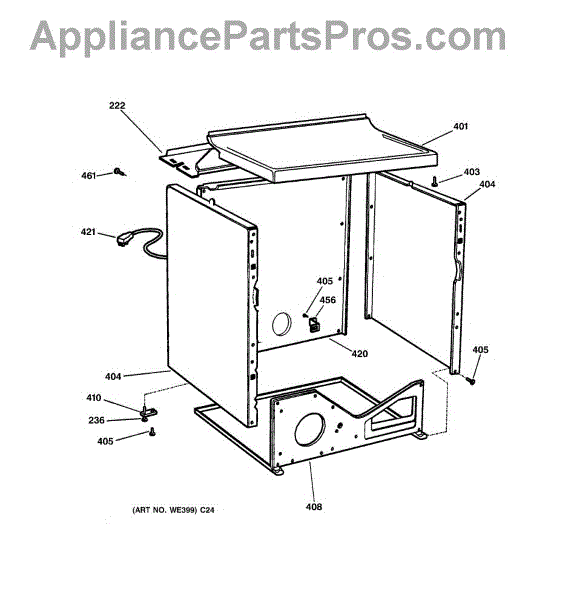 AppliancePartsPros.com

222
401
461
403
404
421
405
456
420
405
404
410
236
405
408
(ART NO. WE399) C24