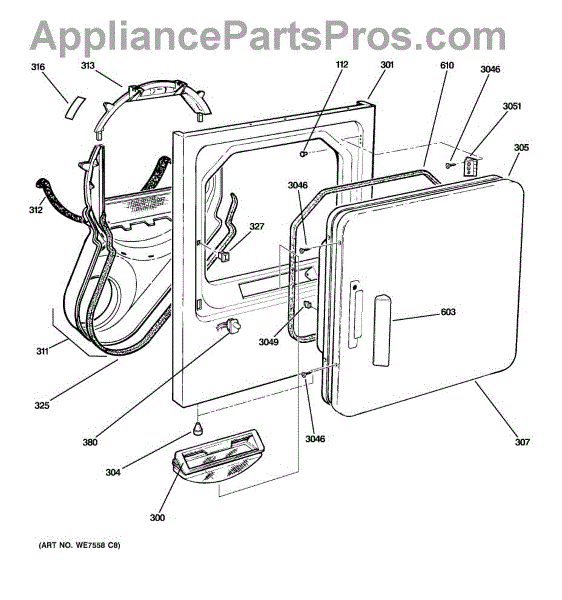 AppliancePartsPros.com

316
313
112
301
610
3046
3051
305
312
3046
327
603
3049
311
325
380
3046
307
304
300

(ART NO. WE7558 C8)