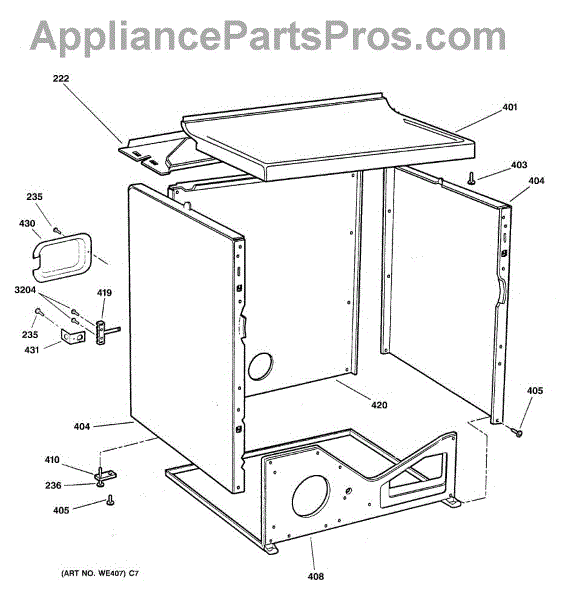 AppliancePartsPros.com

222
401
403
404
235
430
3204
419
235
431
420
405
404
410
236
405
408

(ART NO. WE407) C7