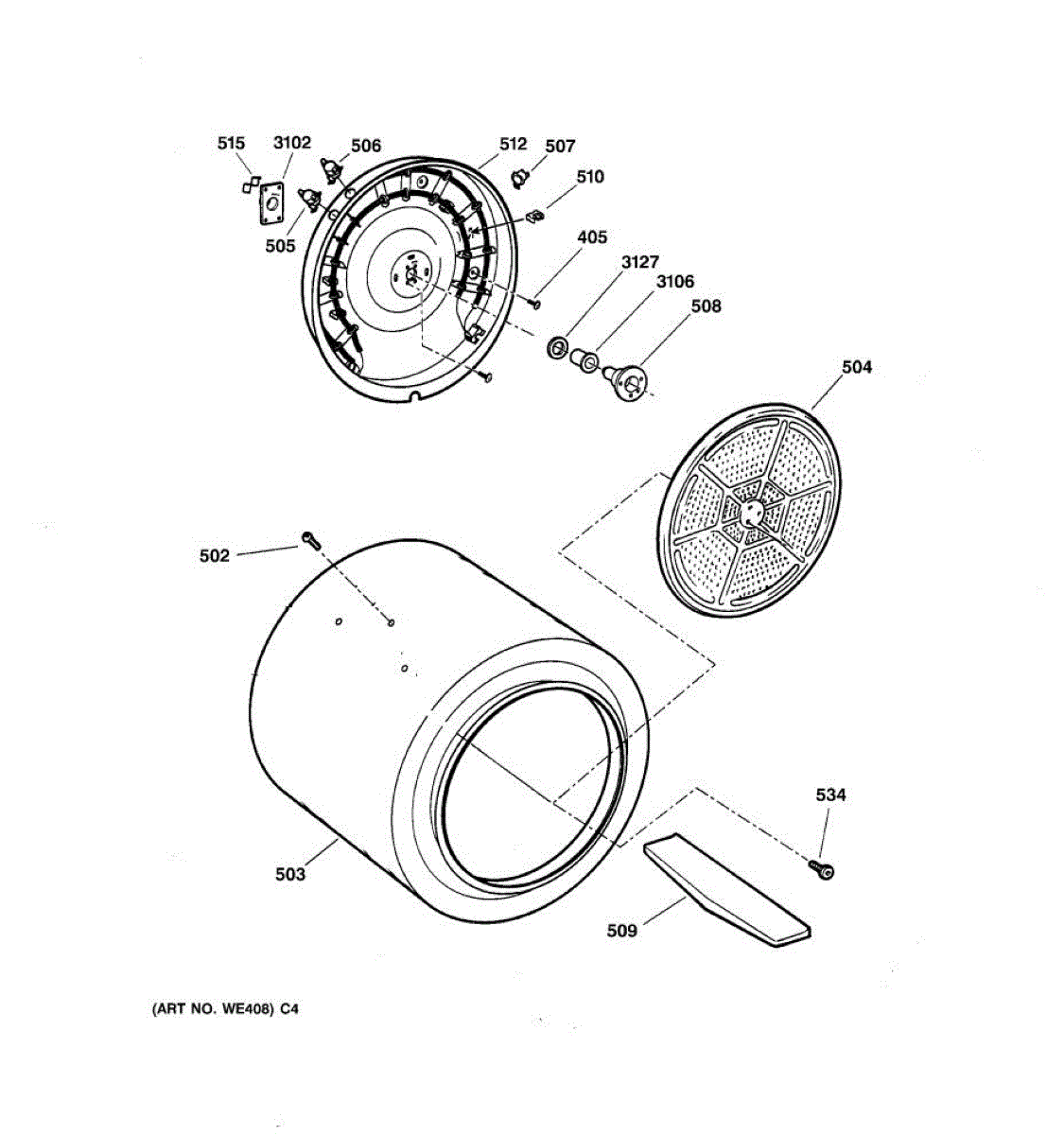 515
3102
506
512
507
510
505
405
3127
3106
508
504
502
534
503
509

(ART NO. WE408) C4