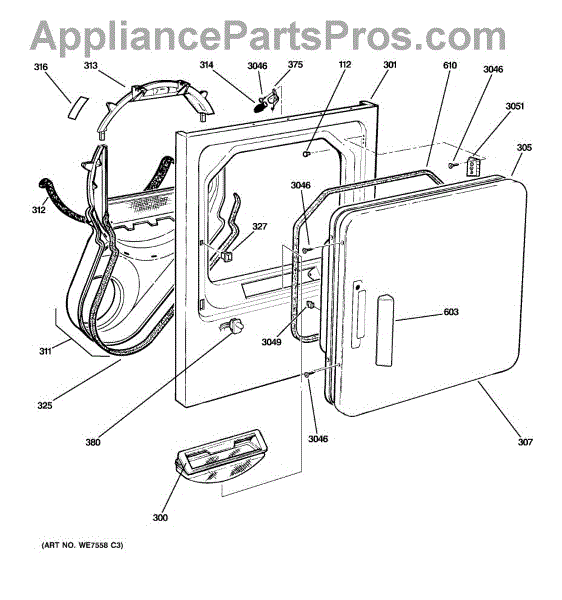 AppliancePartsPros.com

316
313
314
3046
375
112
301
610
3046
3051
305
312
3046
327
603
3049
311
325
380
3046
307
300

(ART NO. WE7558 C3)