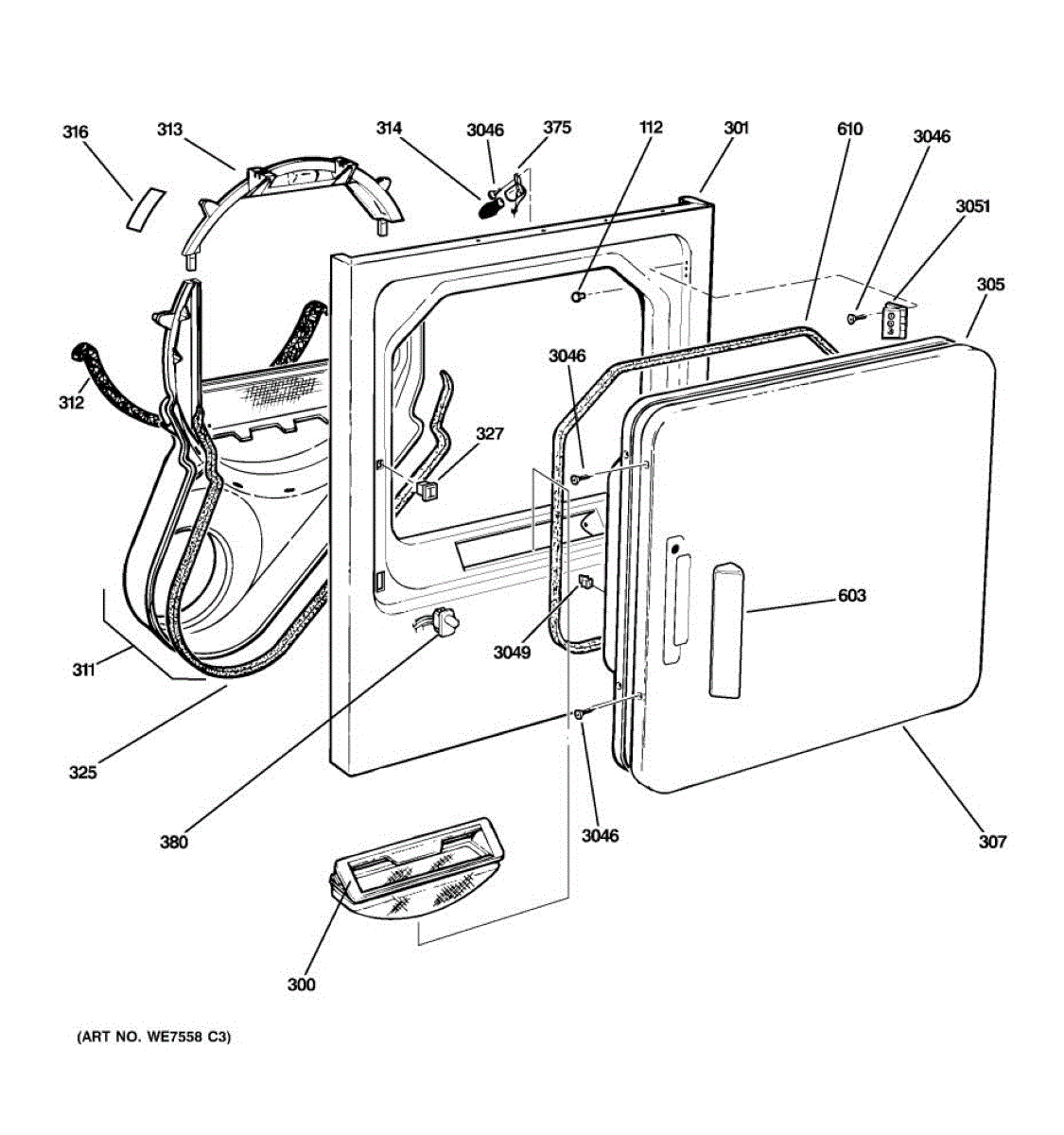 316
313
314
3046
375
112
301
610
3046
3051
305
312
3046
327
603
3049
311
325
380
3046
307
300
(ART NO. WE7558 C3)