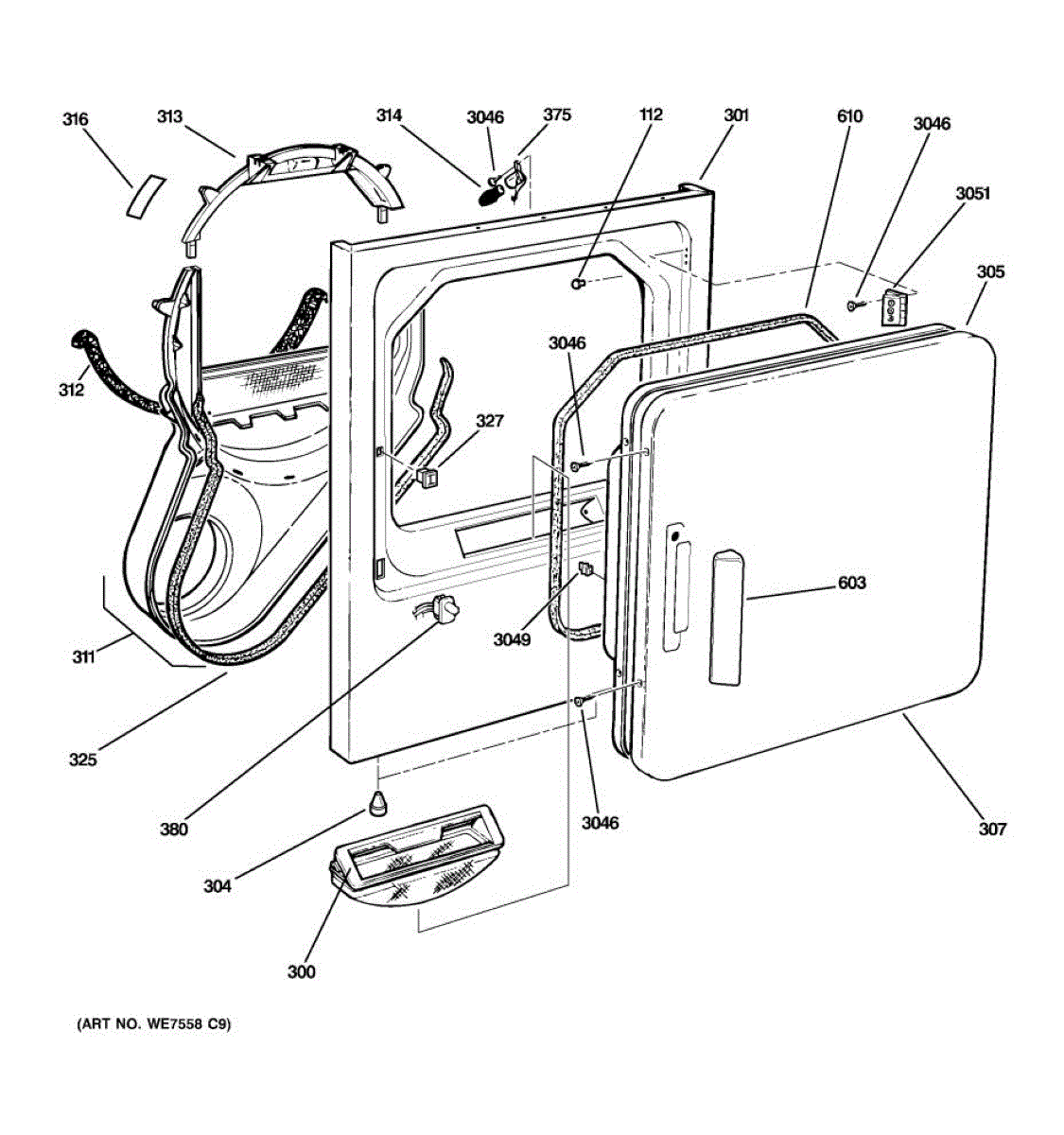 316
313
314
3046
375
112
301
610
3046
3051
305
312
3046
327
603
3049
311
325
380
3046
307
304
300
(ART NO. WE7558 C9)