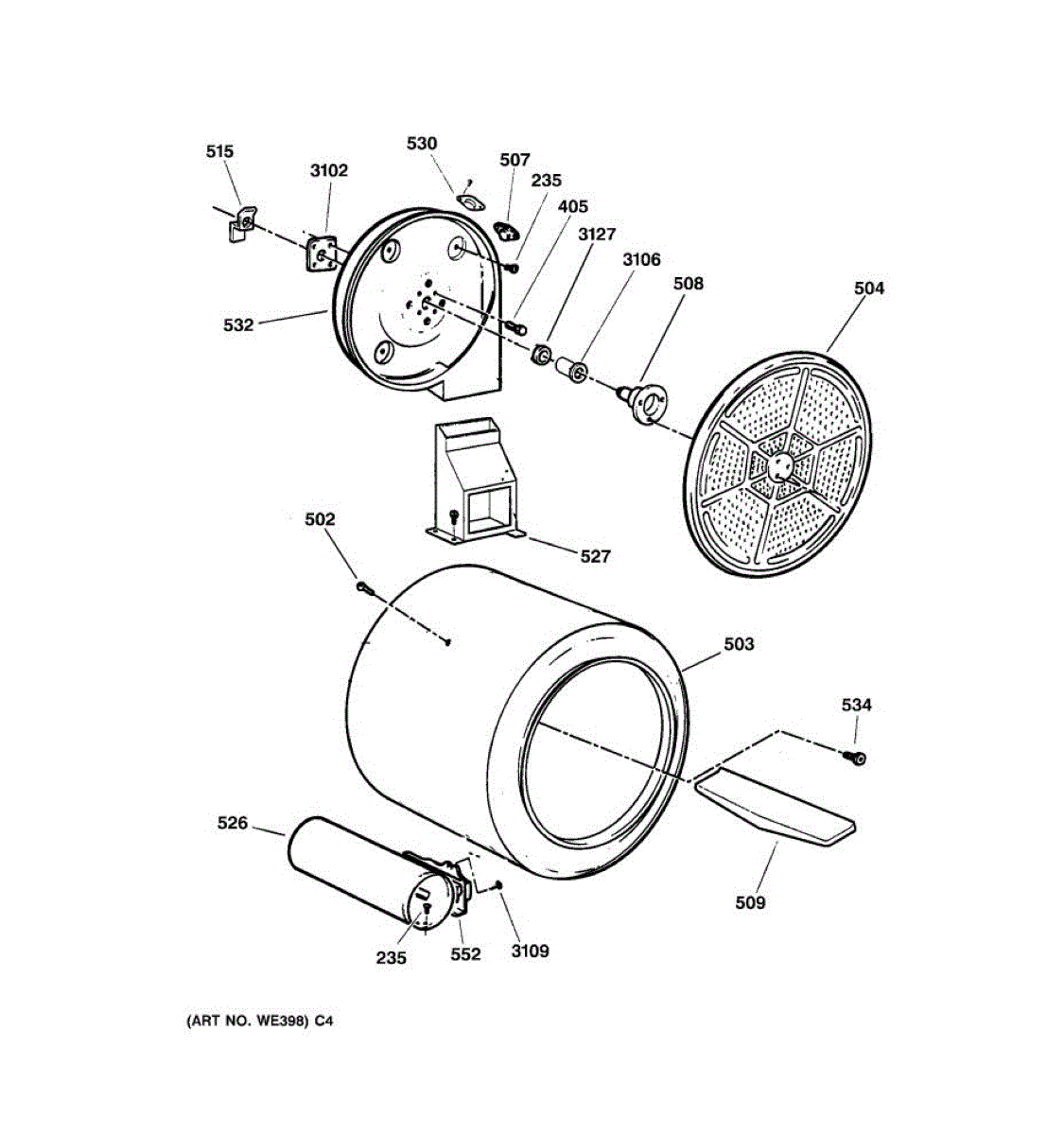 515
3102
530
507
235
405
3127
3106
508
504
532
502
527
503
534
526
509
235
552
3109
(ART NO. WE398) C4