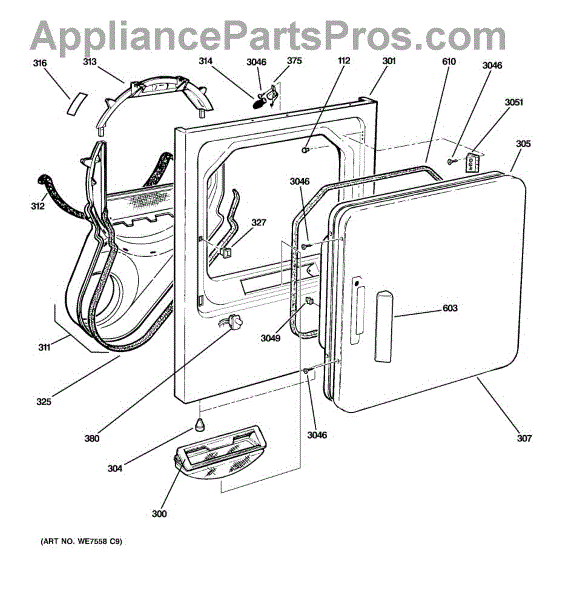 AppliancePartsPros.com

316
313
314
3046
375
112
301
610
3046
3051
305
312
3046
327
603
3049
311
325
380
3046
307
304
300

(ART NO. WE7558 C9)