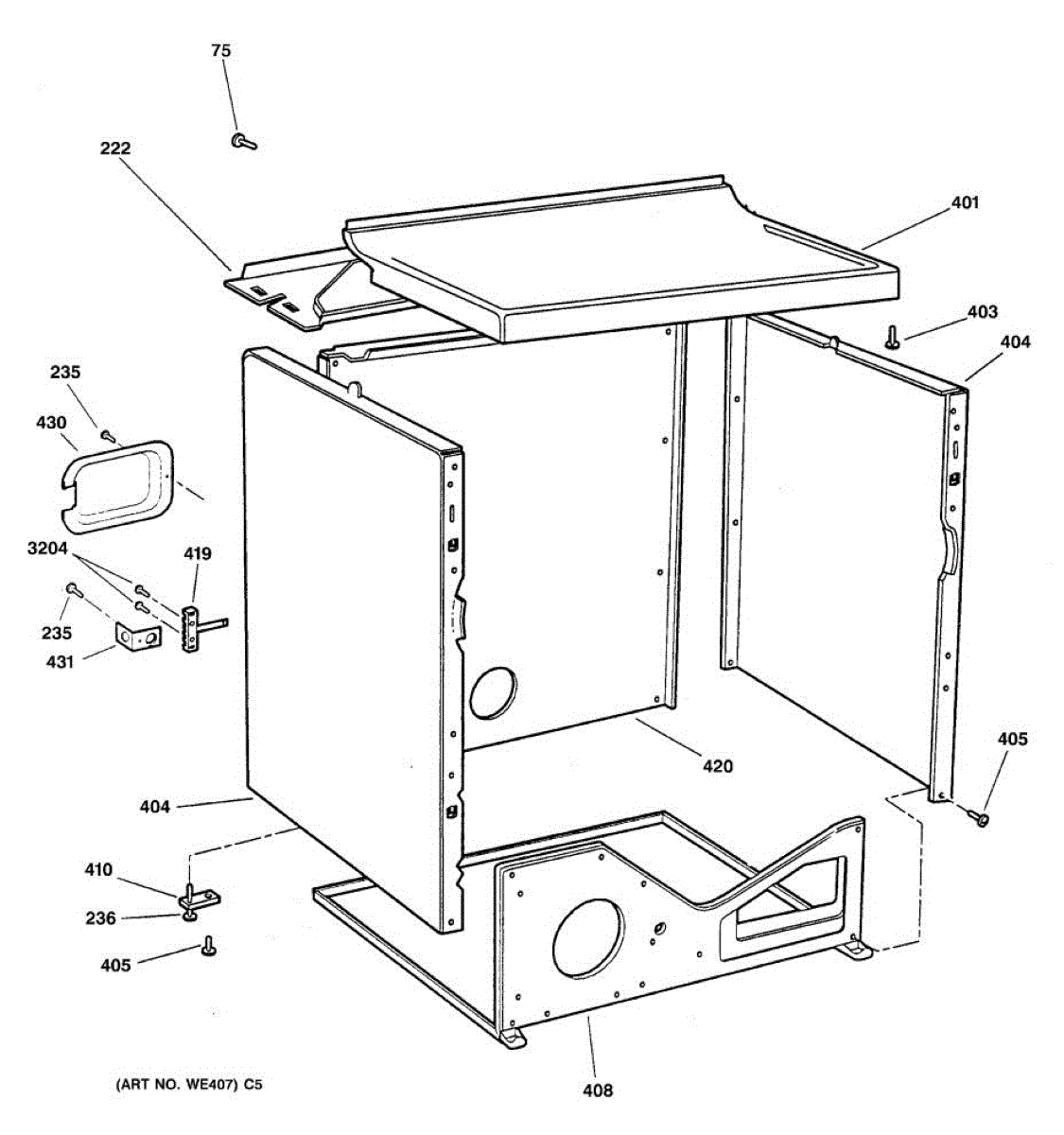 75

222

401

403

404

235

430

3204

419

235

431

420

405

404

410

236

405

408

(ART NO. WE407) C5