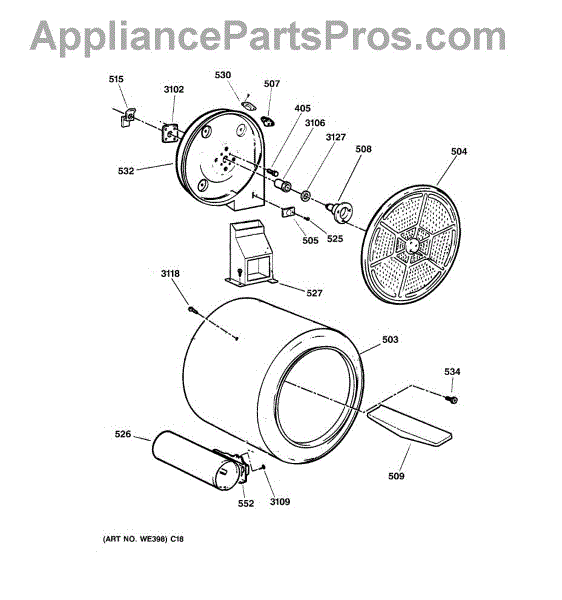 AppliancePartsPros.com

515
3102
530
507
405
3106
3127
508
504
532
505
525
527
3118
503
534
526
509
552
3109

(ART NO. WE398) C18