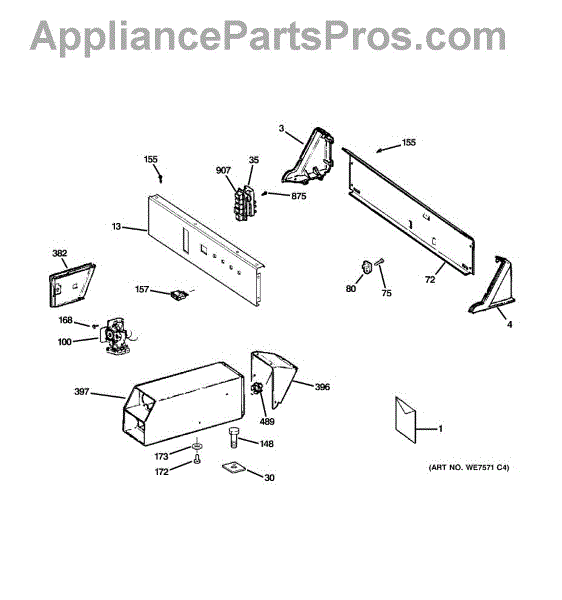 AppliancePartsPros.com

3
155
155
907
35
875
13
382
157
80
75
72
4
168
100
397
396
489
1
173
148
172
30

(ART NO. WE7571 C4)