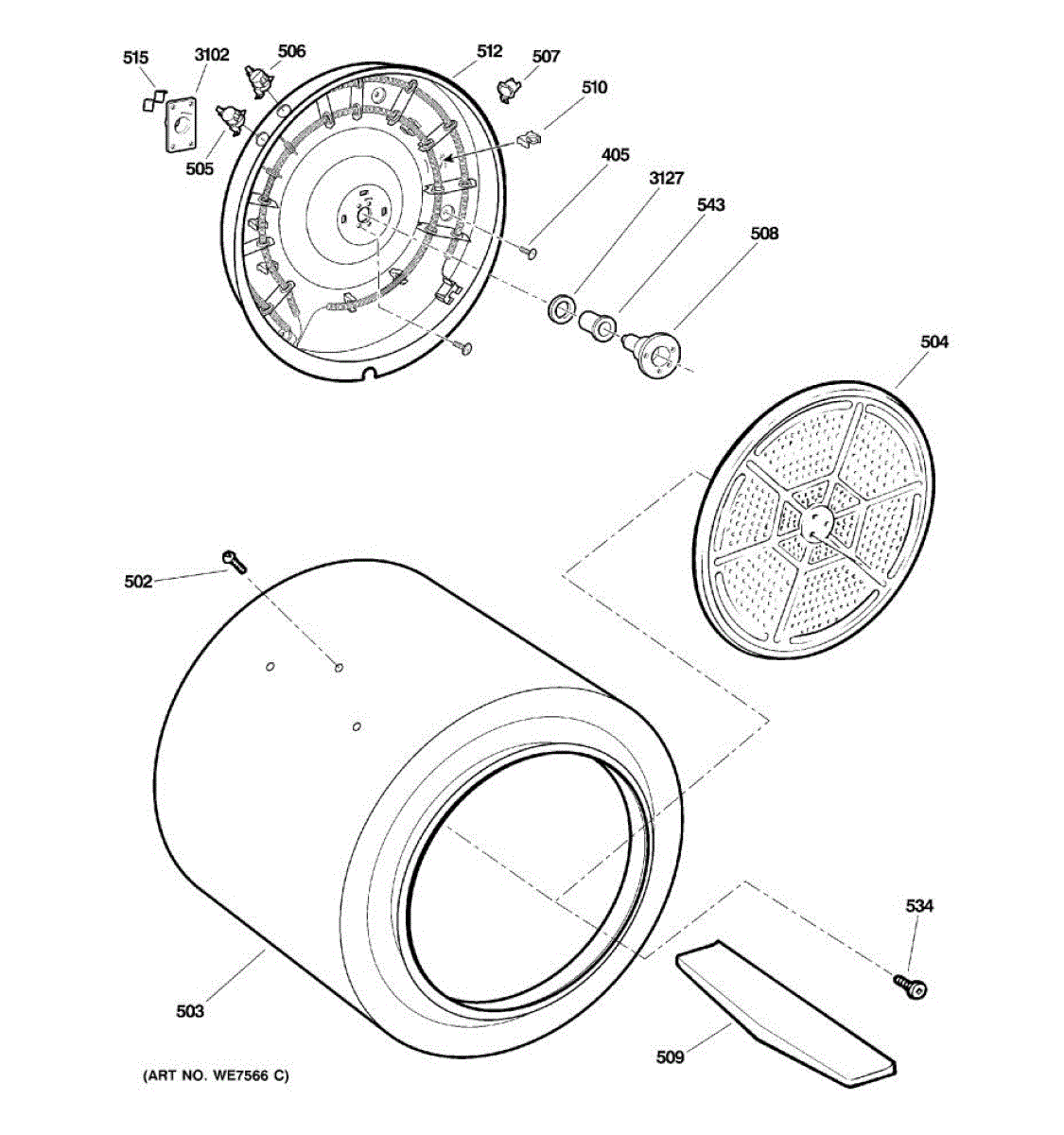 515
3102
506
512
507
510
505
405
3127
543
508
504
502
534
503
509
(ART NO. WE7566 C)