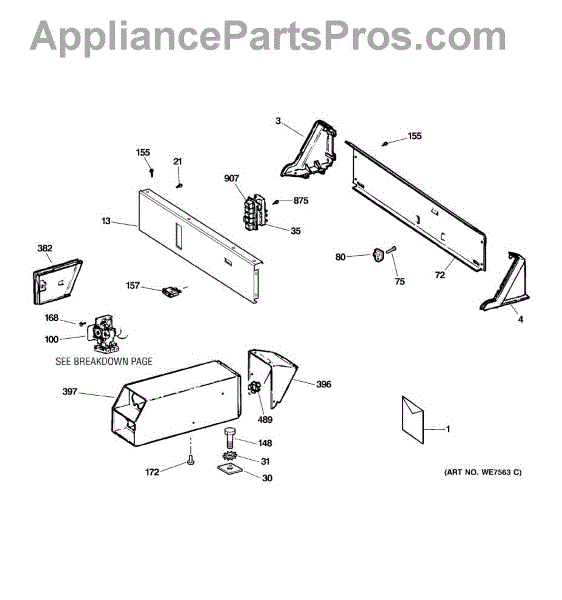 AppliancePartsPros.com

3
155
155
21
907
875
13
35
382
80
75
72
157
4
168
100
SEE BREAKDOWN PAGE
397
396
489
1
148
31
172
30
(ART NO. WE7563 C)