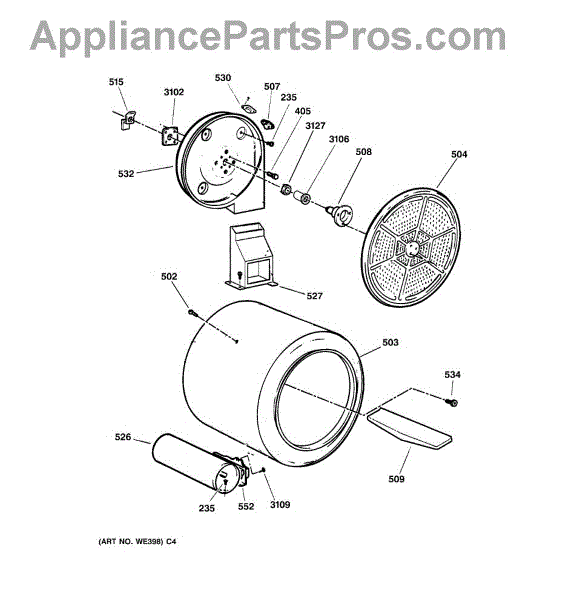 AppliancePartsPros.com

515
3102
530
507
235
405
3127
3106
508
504
532
527
502
503
534
526
509
235
552
3109

(ART NO. WE398) C4