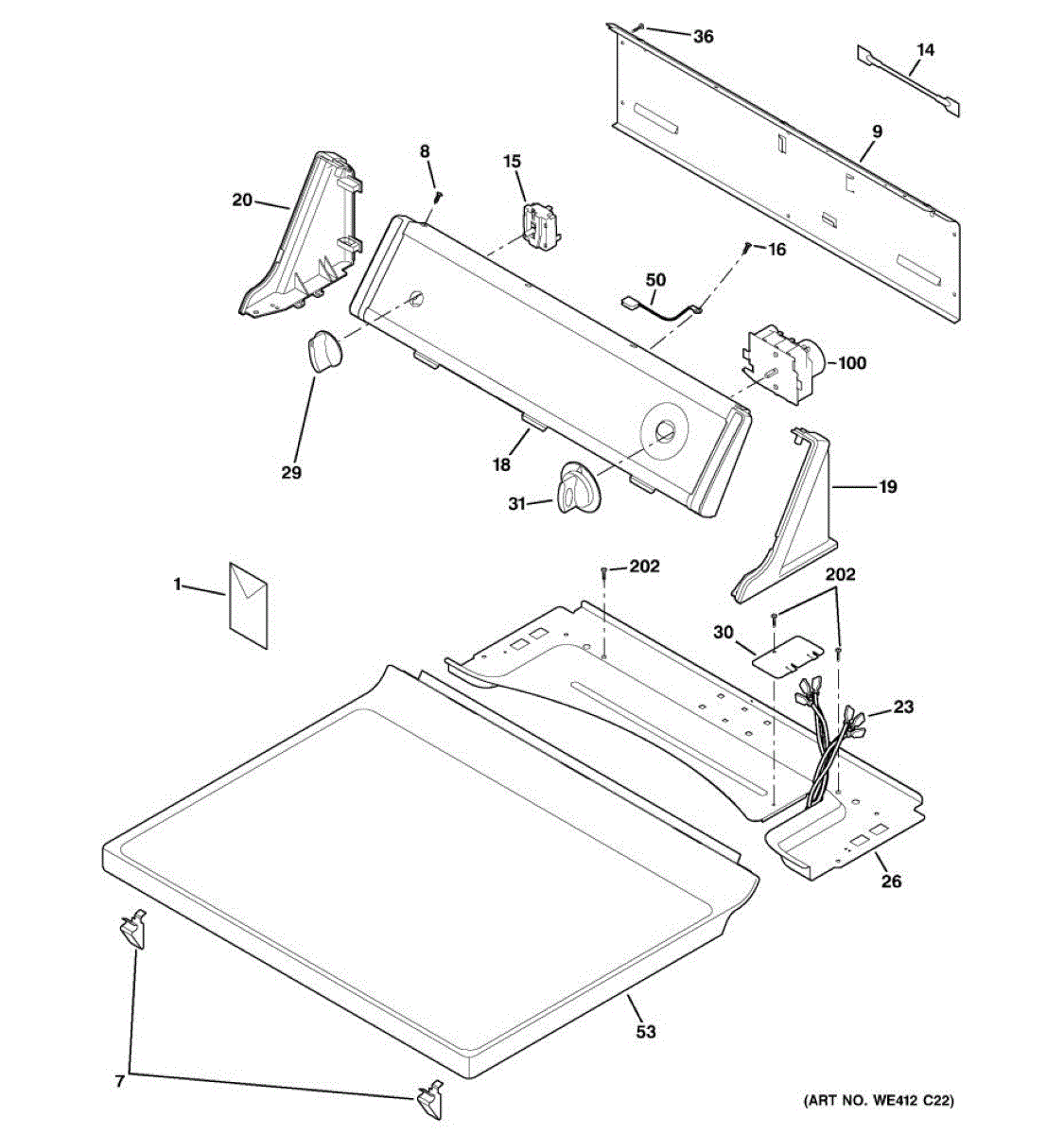 36
14
9
8
15
20
16
50
100
29
18
31
19
1
202
202
30
23
26
53
7
(ART NO. WE412 C22)