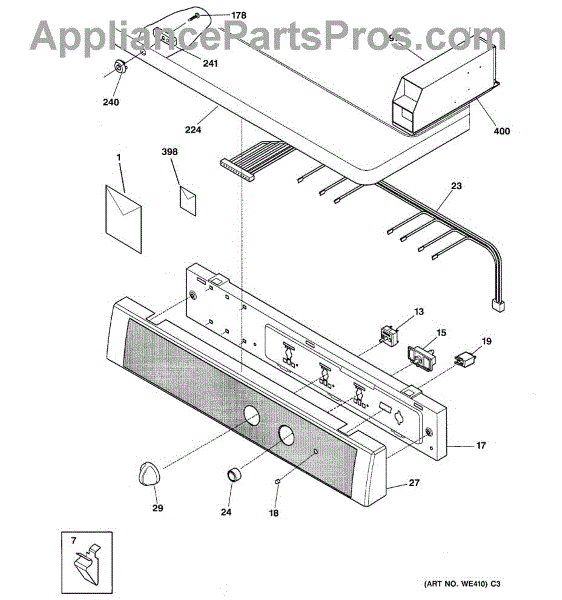 AppliancePartsPros.com

178
241
240
224
400
1
398
23
13
15
19
17
27
29
24
18
7

(ART NO. WE410) C3