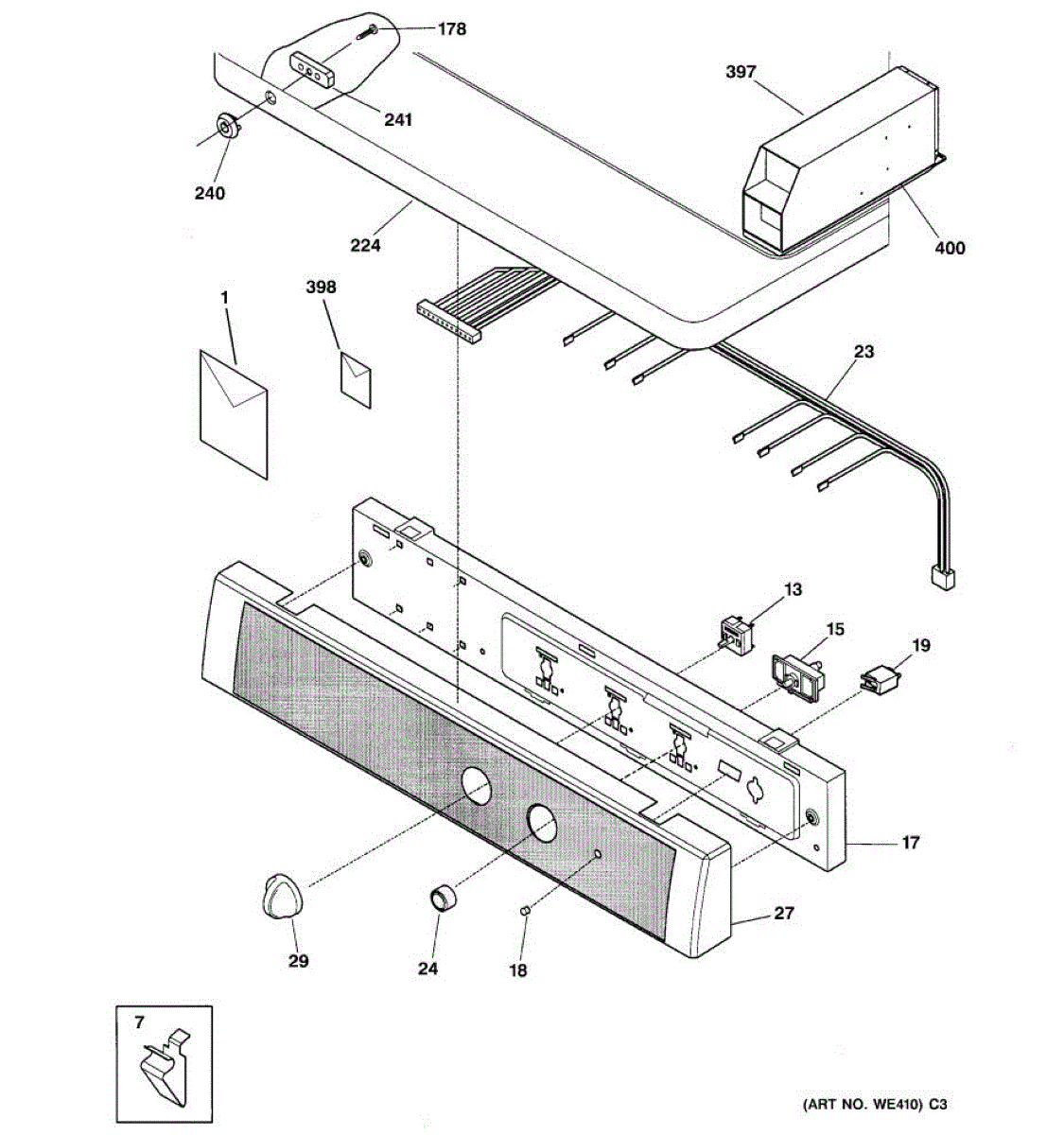 178
397
241
240
224
400
1
398
23
13
15
19
17
27
29
24
18
7
(ART NO. WE410) C3