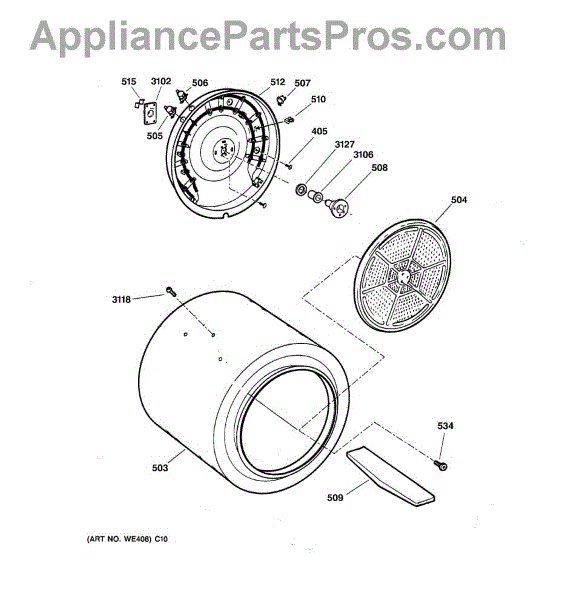 AppliancePartsPros.com

515
3102
506
512
507
510
505
405
3127
3106
508
504
3118
534
503
509

(ART NO. WE406) C10