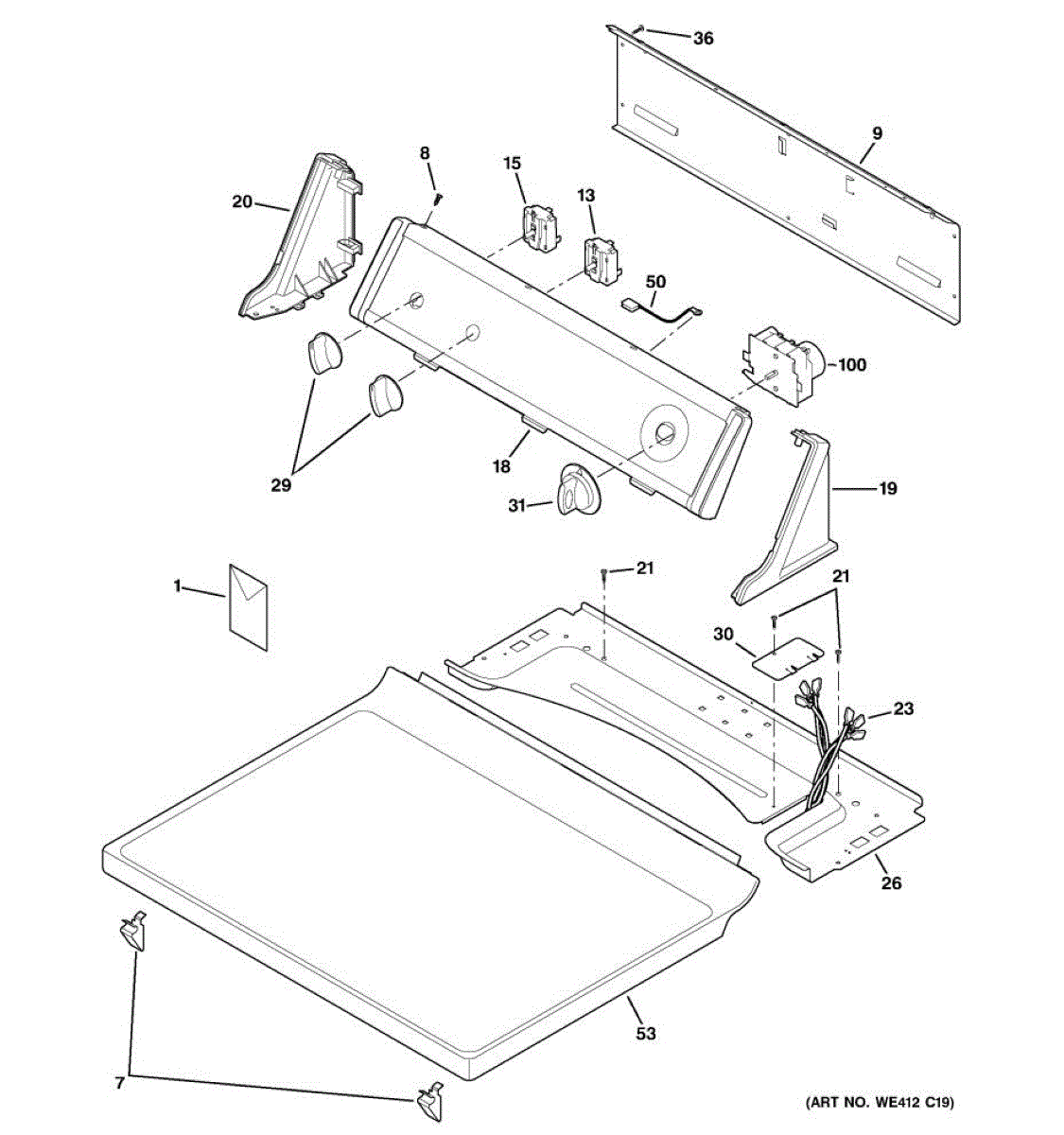 36
9
8
15
13
20
50
100
29
18
31
19
1
21
21
30
23
26
53
7
(ART NO. WE412 C19)