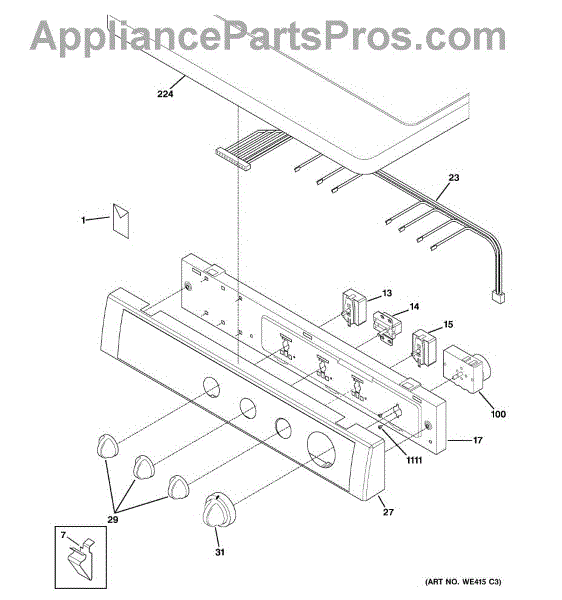 AppliancePartsPros.com

224

23

1

13

14

15

100

17

1111

27

29

31

7

(ART NO. WE415 C3)