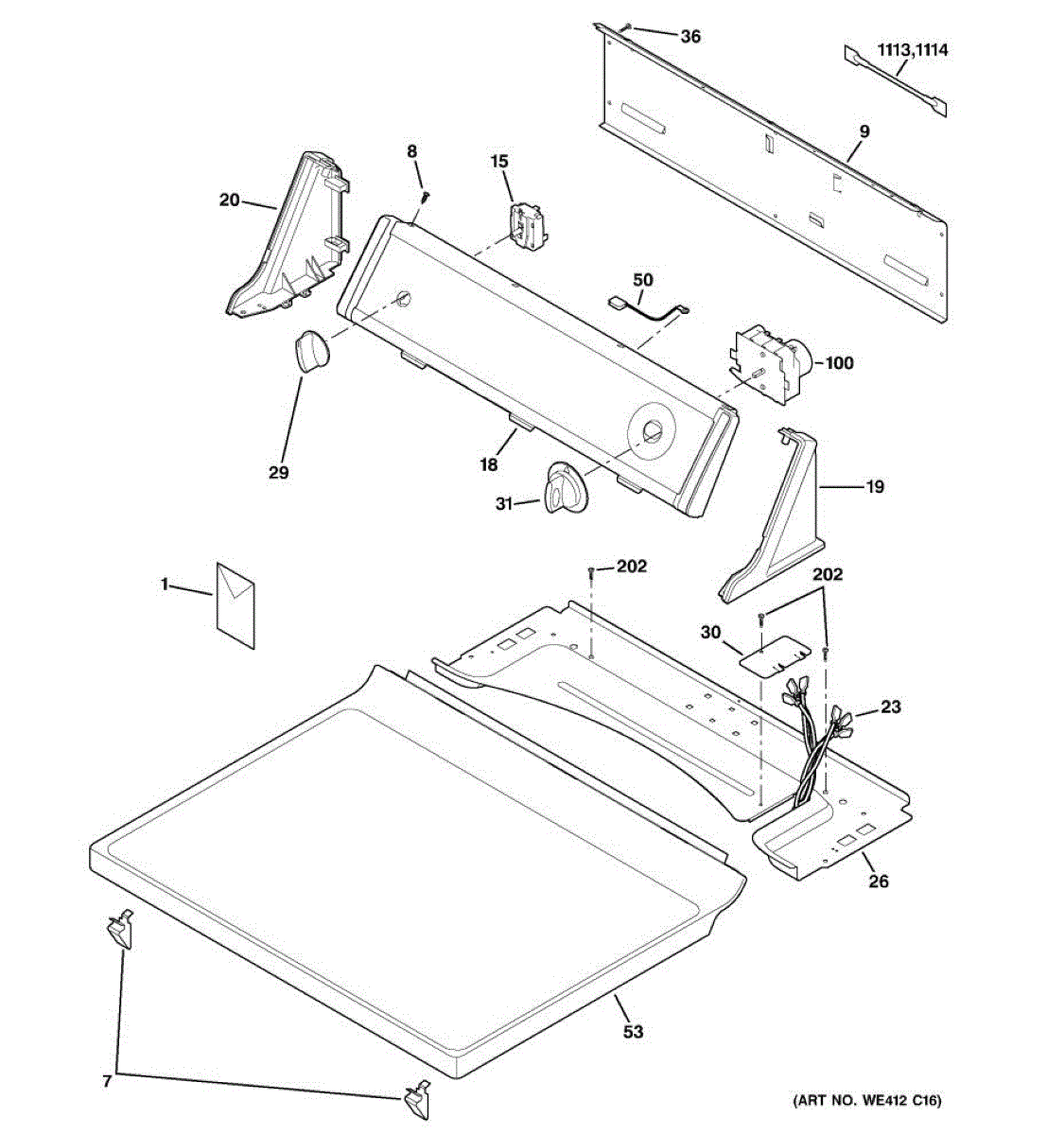 36
1113,1114
9
8
15
20
50
100
29
18
31
19
1
202
202
30
23
26
53
7
(ART NO. WE412 C16)