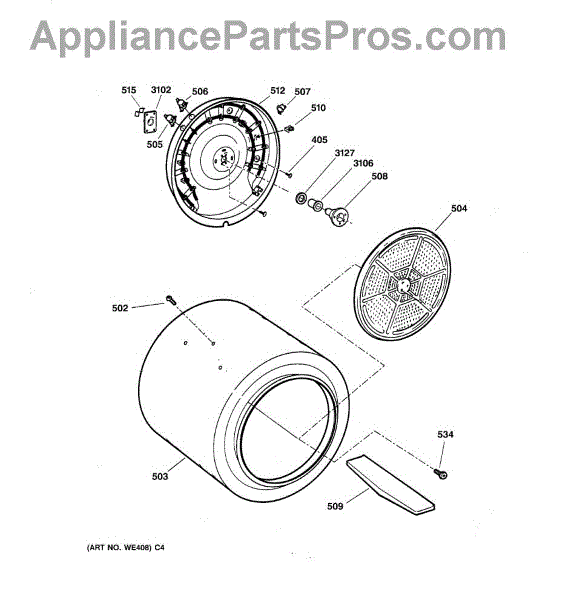 AppliancePartsPros.com

515
3102
506
512
507
510
505
405
3127
3106
508
504
502
503
534
509

(ART NO. WE408) C4