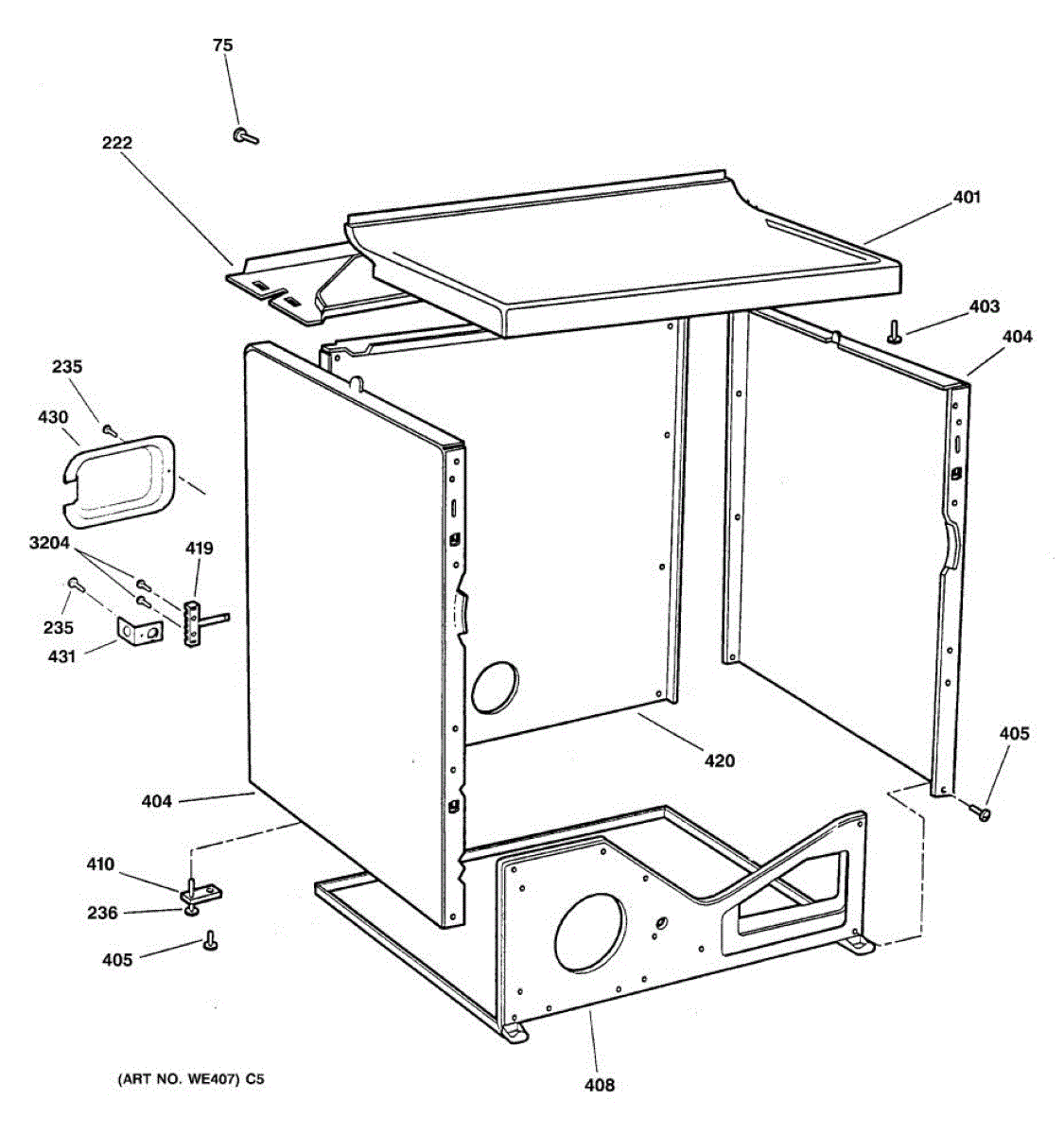 75
222
401
403
404
235
430
3204
419
235
431
420
405
404
410
236
405
408
(ART NO. WE407) C5