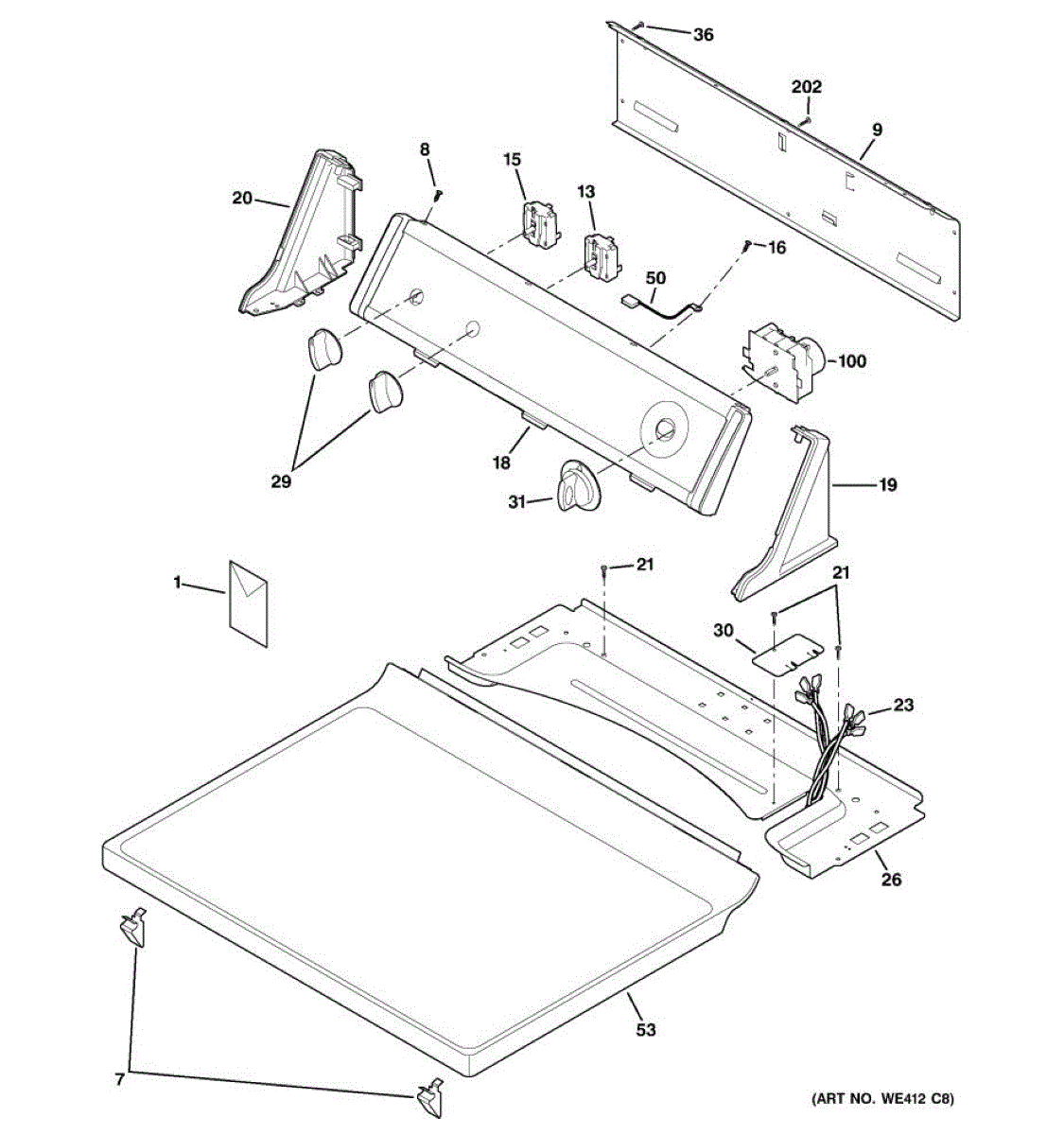 36

202

9

8

15

13

20

16

50

100

29

18

31

19

21

1

21

30

23

26

53

7

(ART NO. WE412 C8)