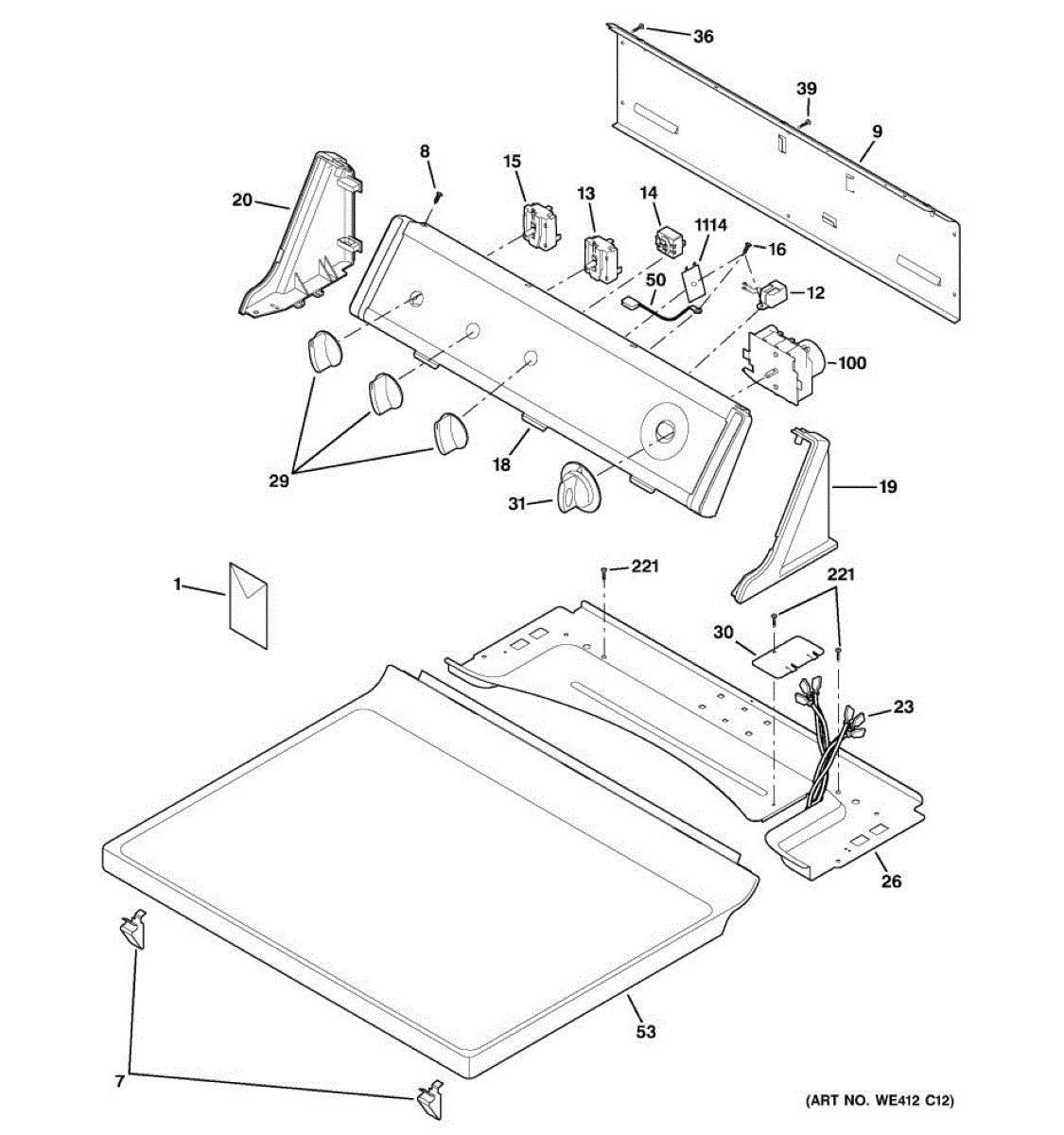 36
39
9
8
15
13
14
1114
16
20
50
12
100
29
18
31
19
1
221
221
30
23
26
53
7
(ART NO. WE412 C12)