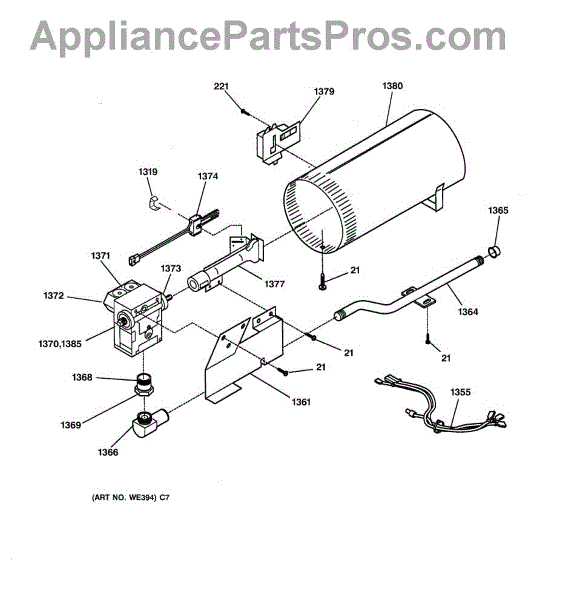 AppliancePartsPros.com

221
1379
1380
1319
1374
1365
1371
1373
1377
21
1372
1364
1370,1385
21
21
21
1368
1361
1355
1369
1366

(ART NO. WE394) C7