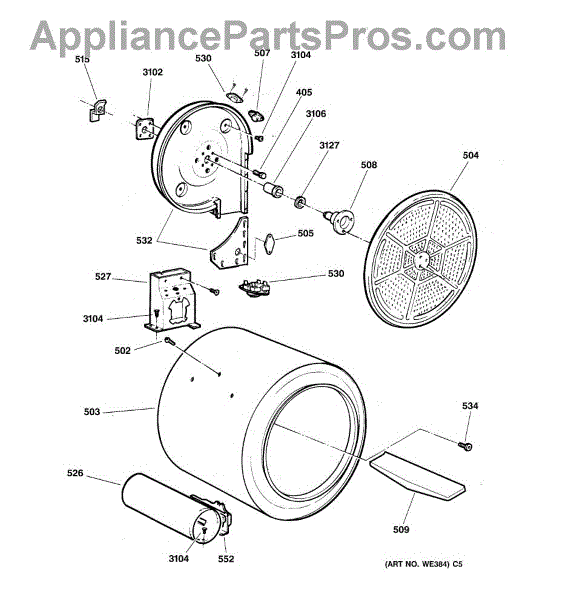 AppliancePartsPros.com

515
3102
530
507
3104
405
3106
3127
508
504
532
505
527
530
3104
502
503
534
526
509
3104
552

(ART NO. WE384) C5