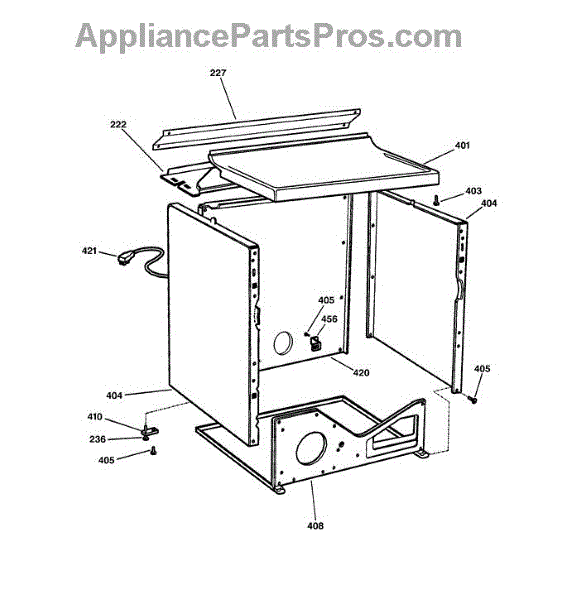 AppliancePartsPros.com

227
222
401
403
404
421
405
456
420
405
404
410
236
405
408