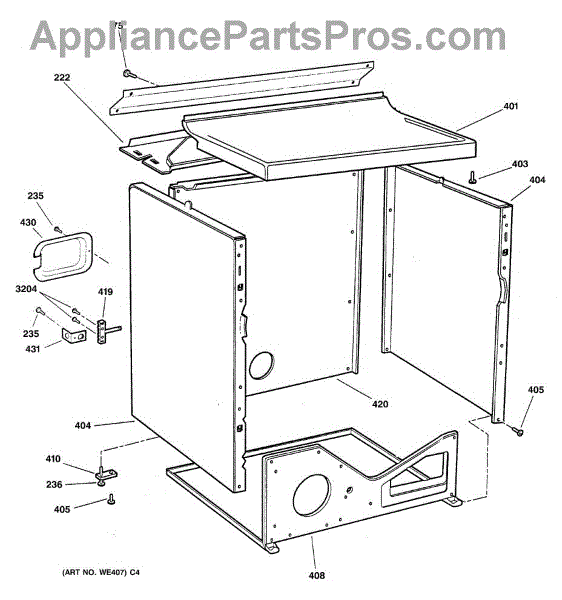 AppliancePartsPros.com

75

222

401

403

404

235

430

3204

419

235

431

420

405

404

410

236

405

408

(ART NO. WE407) C4