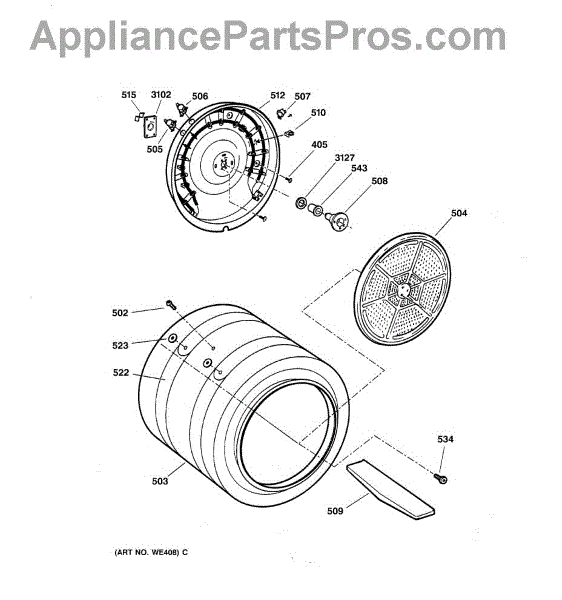 AppliancePartsPros.com

515
3102
506
512
507
510
505
405
3127
543
508
504
502
523
522
503
534
509

(ART NO. WE408) C