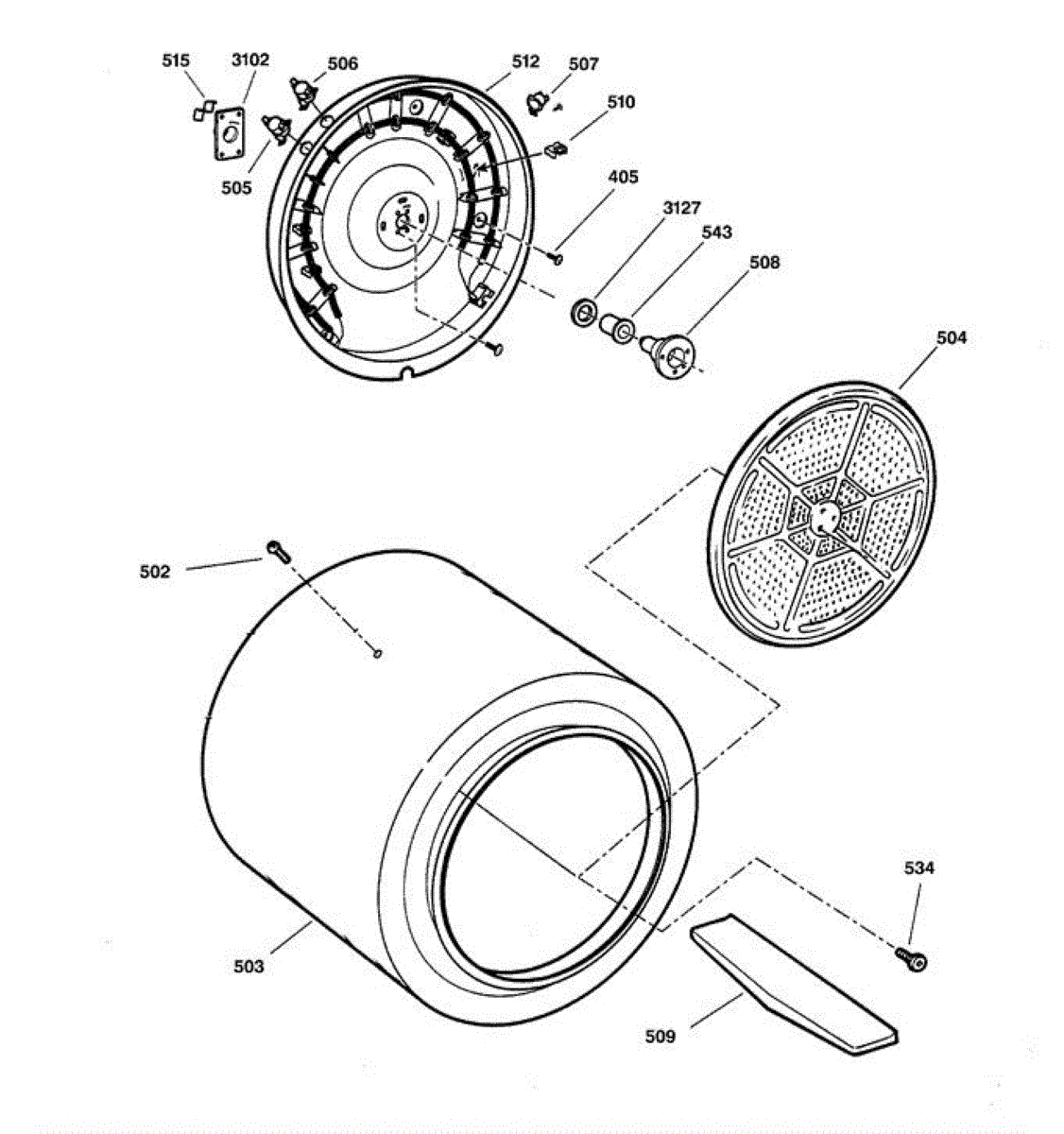 515
3102
506
512
507
510
505
405
3127
543
508
504
502
503
534
509