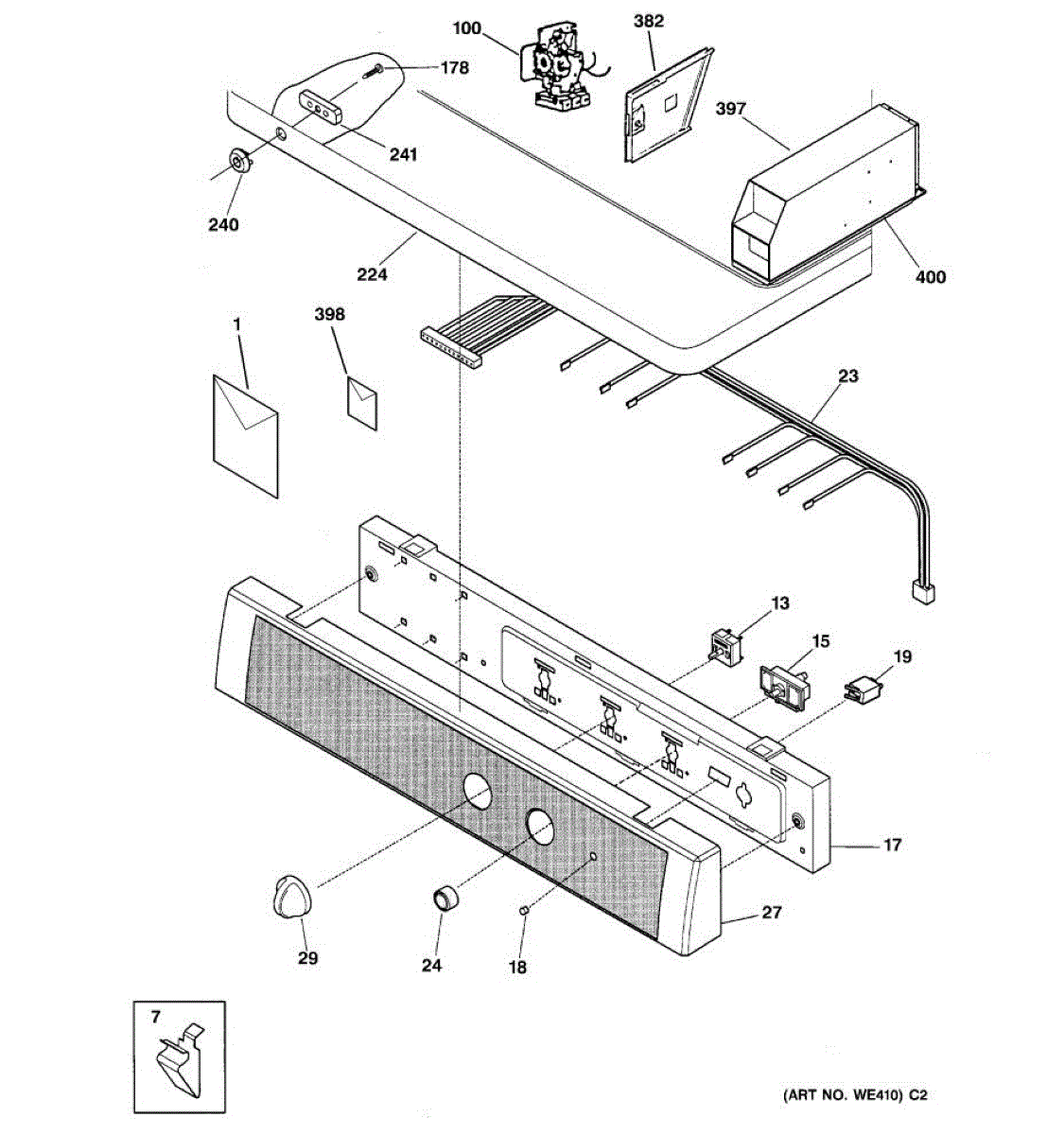 100
382
178
397
241
240
224
400
1
398
23
13
15
19
17
27
29
24
18
7
(ART NO. WE410) C2