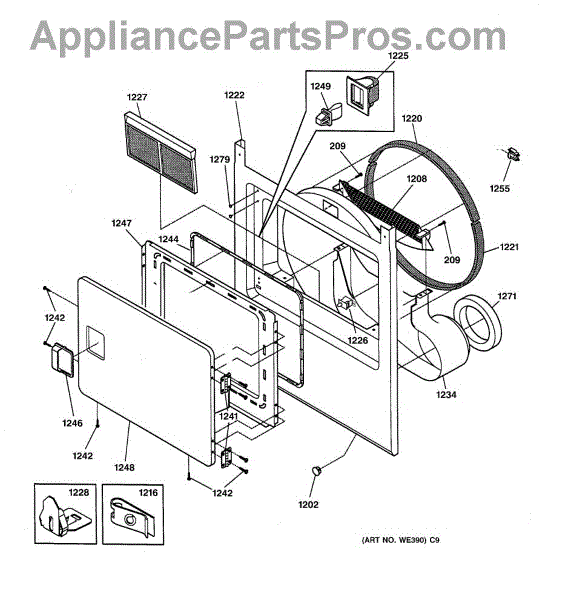 AppliancePartsPros.com

1225
1249
1227
1222
1220
209
1279
1208
1255
1247
1244
209
1221
1271
1242
1226
1234
1246
1241
1242
1248
1242
1202
1228
1216
(ART NO. WE390) C9