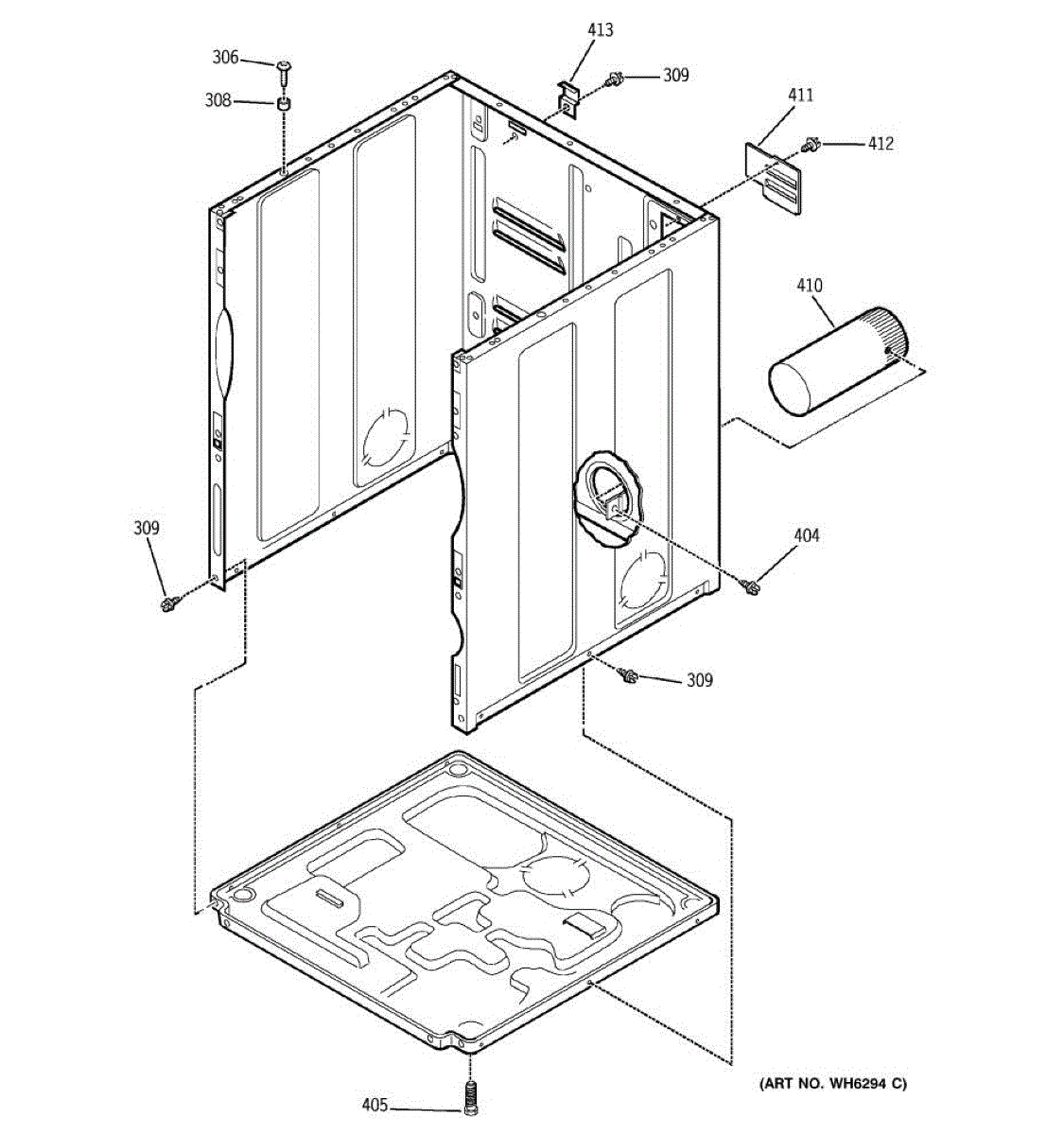 306
308
413
309
411
412
410
309
404
309
405
(ART NO. WH6294 C)