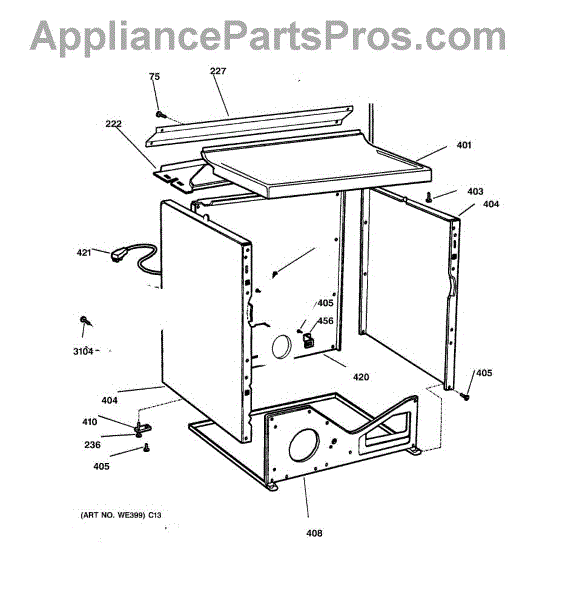 AppliancePartsPros.com

75
227
222
401
403
404
421
405
456
3104
420
405
404
410
236
405
(ART NO. WE399) C13
408