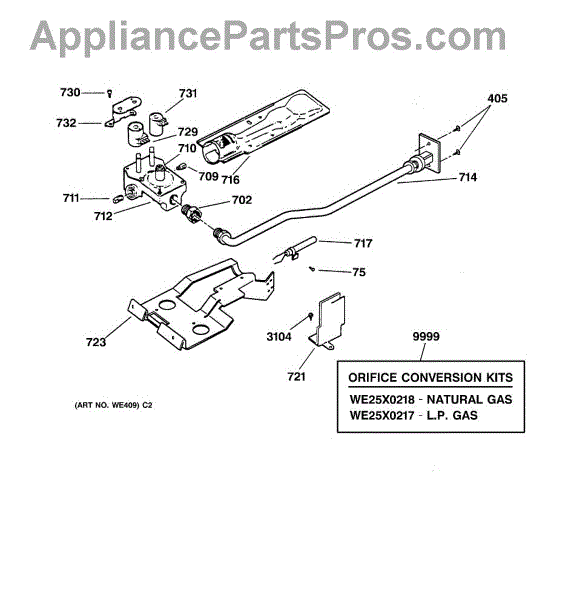 AppliancePartsPros.com

730
731
405
732
729
710
709
716
714
711
702
712
717
75
723
3104
9999
721

ORIFICE CONVERSION KITS
WE25X0218 - NATURAL GAS
WE25X0217 - L.P. GAS

(ART NO. WE409) C2