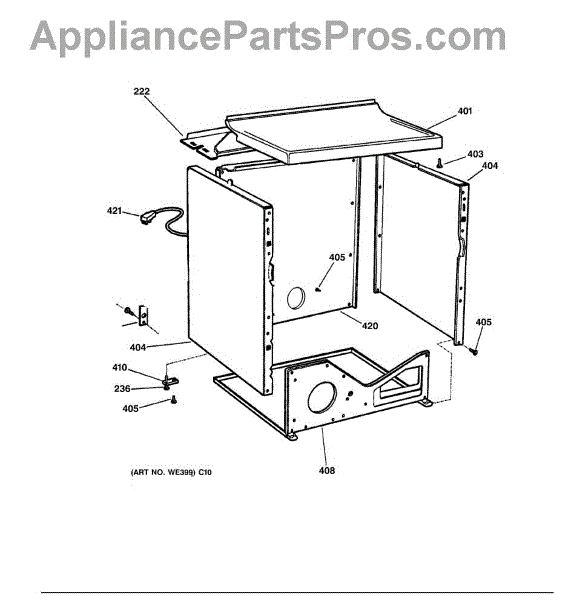 AppliancePartsPros.com

222
401
403
404
421
405
420
405
404
410
236
405
408

(ART NO. WE399) C10