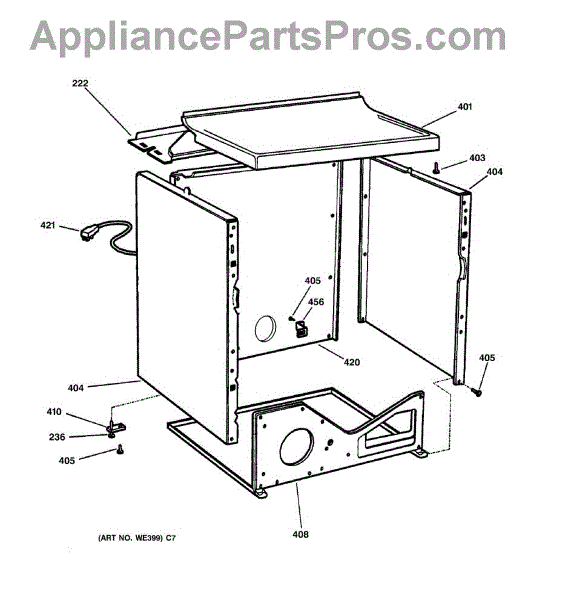 AppliancePartsPros.com

222
401
403
404
421
405
456
420
405
404
410
236
405
408

(ART NO. WE399) C7