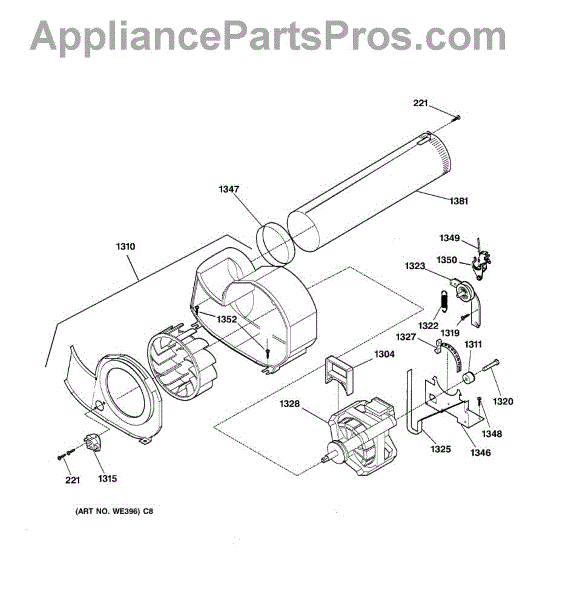 AppliancePartsPros.com

221

1347

1381

1310

1349

1350

1323

1352

1322

1319

1327

1311

1304

1320

1328

1348

1325

1346

221

1315

(ART NO. WE396) C8