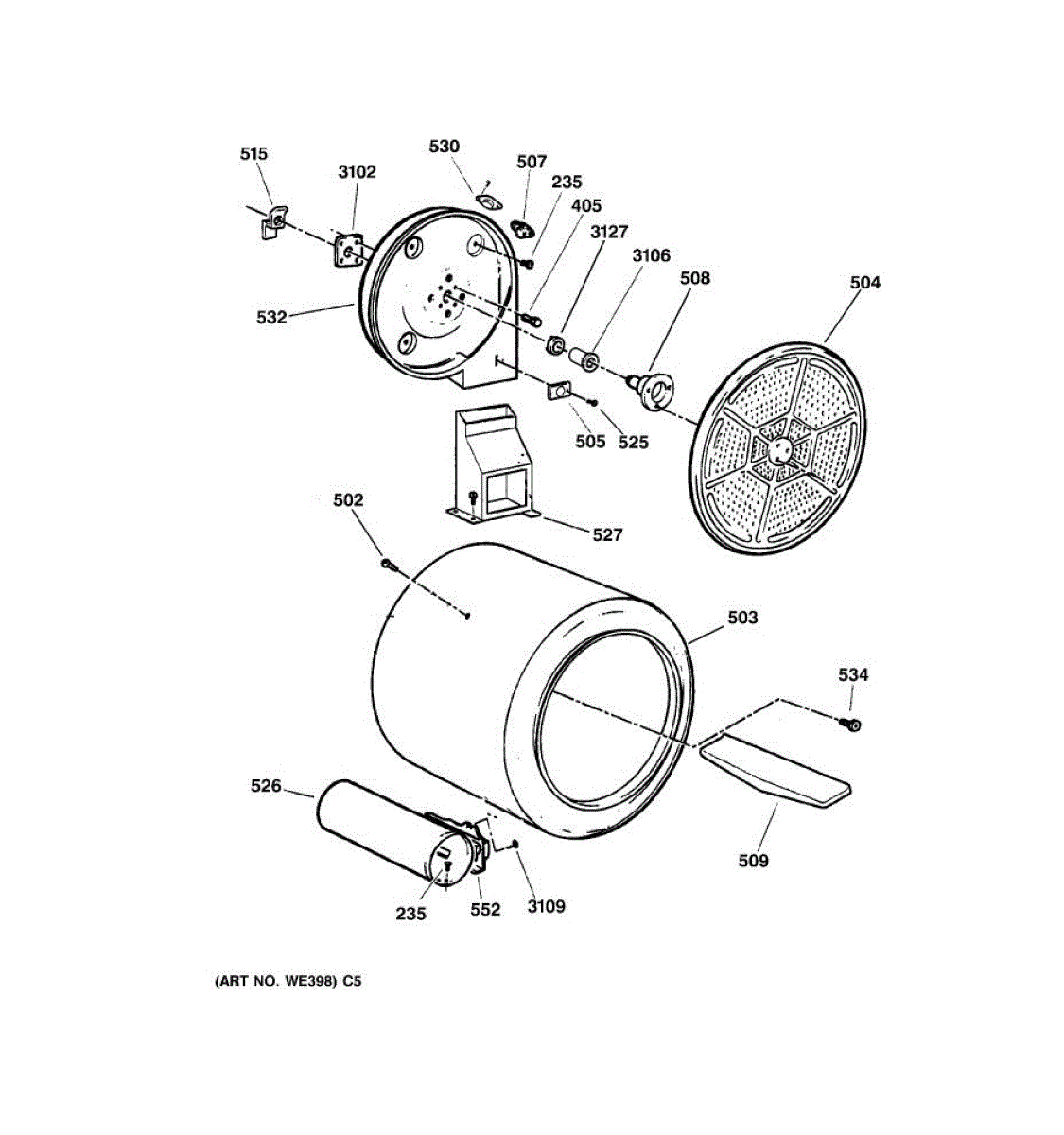 515
3102
530
507
235
405
3127
3106
508
504
532
505
525
527
502
503
534
526
509
235
552
3109

(ART NO. WE398) C5