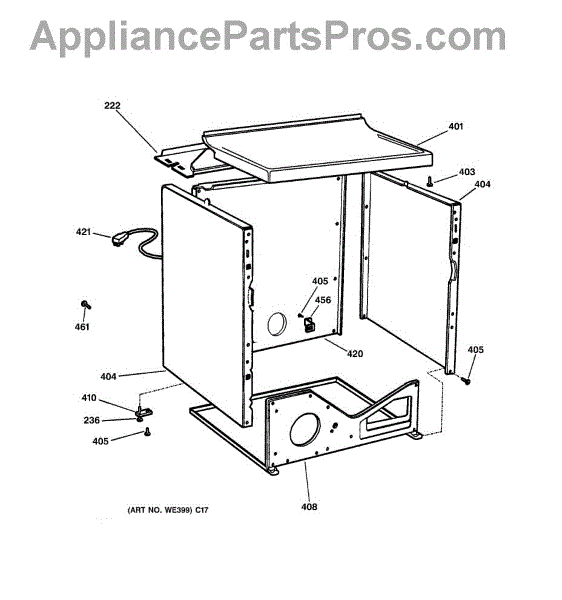 AppliancePartsPros.com

222
401
403
404
421
405
456
461
420
405
404
410
236
405
408

(ART NO. WE399) C17