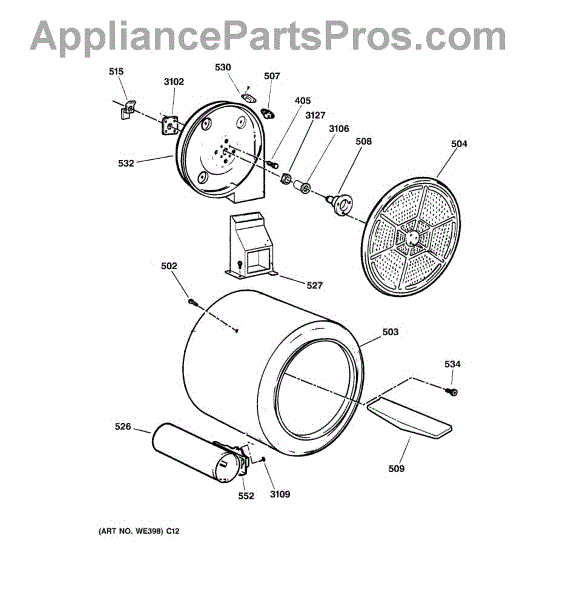 AppliancePartsPros.com

515
3102
530
507
405
3127
3106
508
504
532
527
502
503
534
526
509
552
3109

(ART NO. WE398) C12