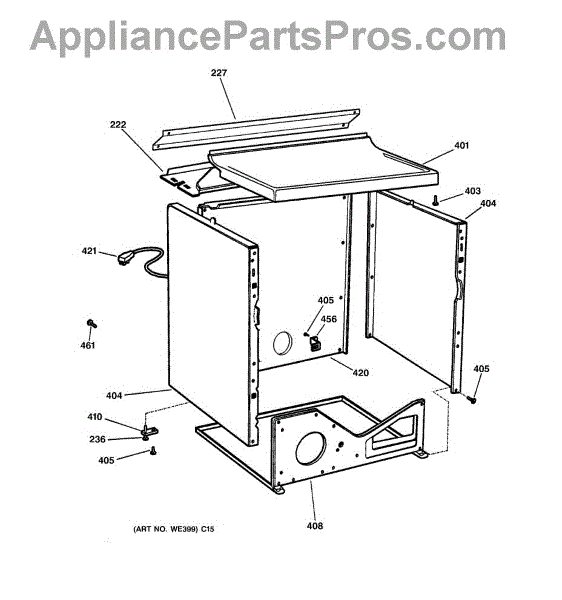 AppliancePartsPros.com

227
222
401
403
404
421
405
456
461
420
405
404
410
236
405
408

(ART NO. WE399) C15