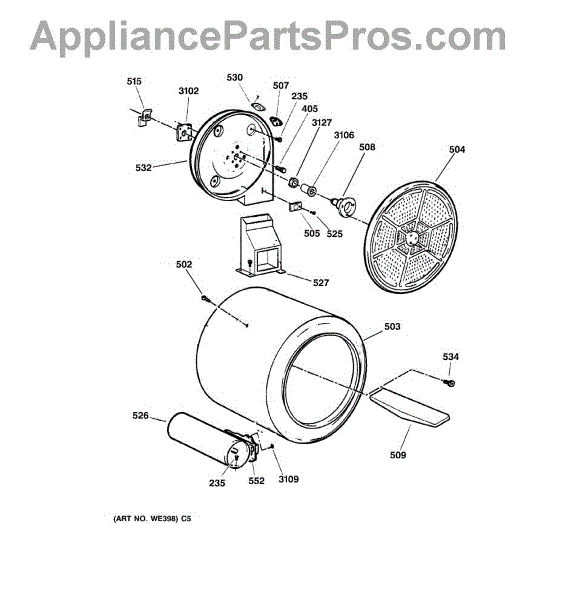 AppliancePartsPros.com

515
3102
530
507
235
405
3127
3106
508
504
532
505
525
527
502
503
534
526
509
235
552
3109

(ART NO. WE398) C5